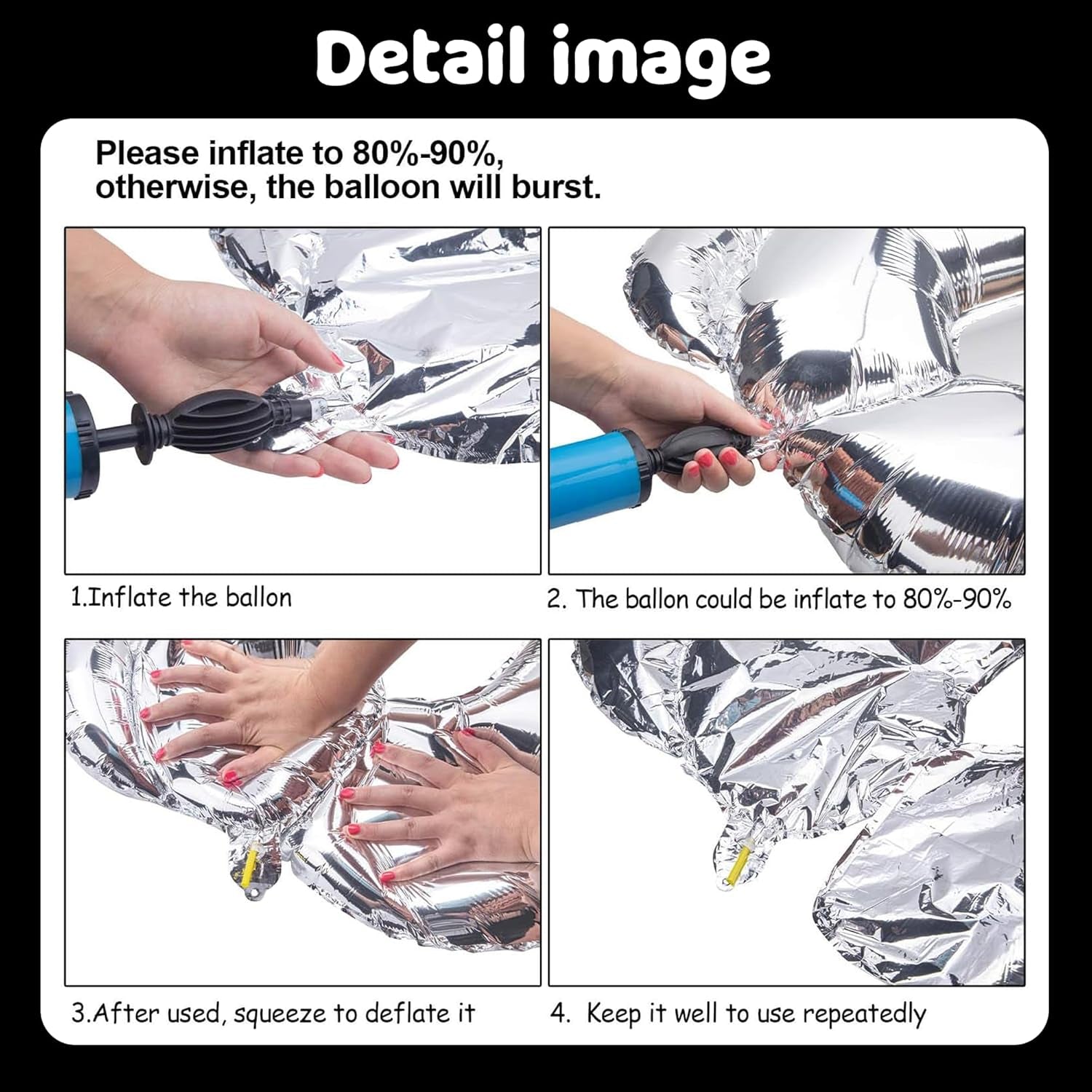 Detail image

Please inflate to 80%-90%, otherwise, the balloon will burst.

1.Inflate the ballon

2. The ballon could be inflate to 80%-90%

3.After used, squeeze to deflate it

4. Keep it well to use repeatedly