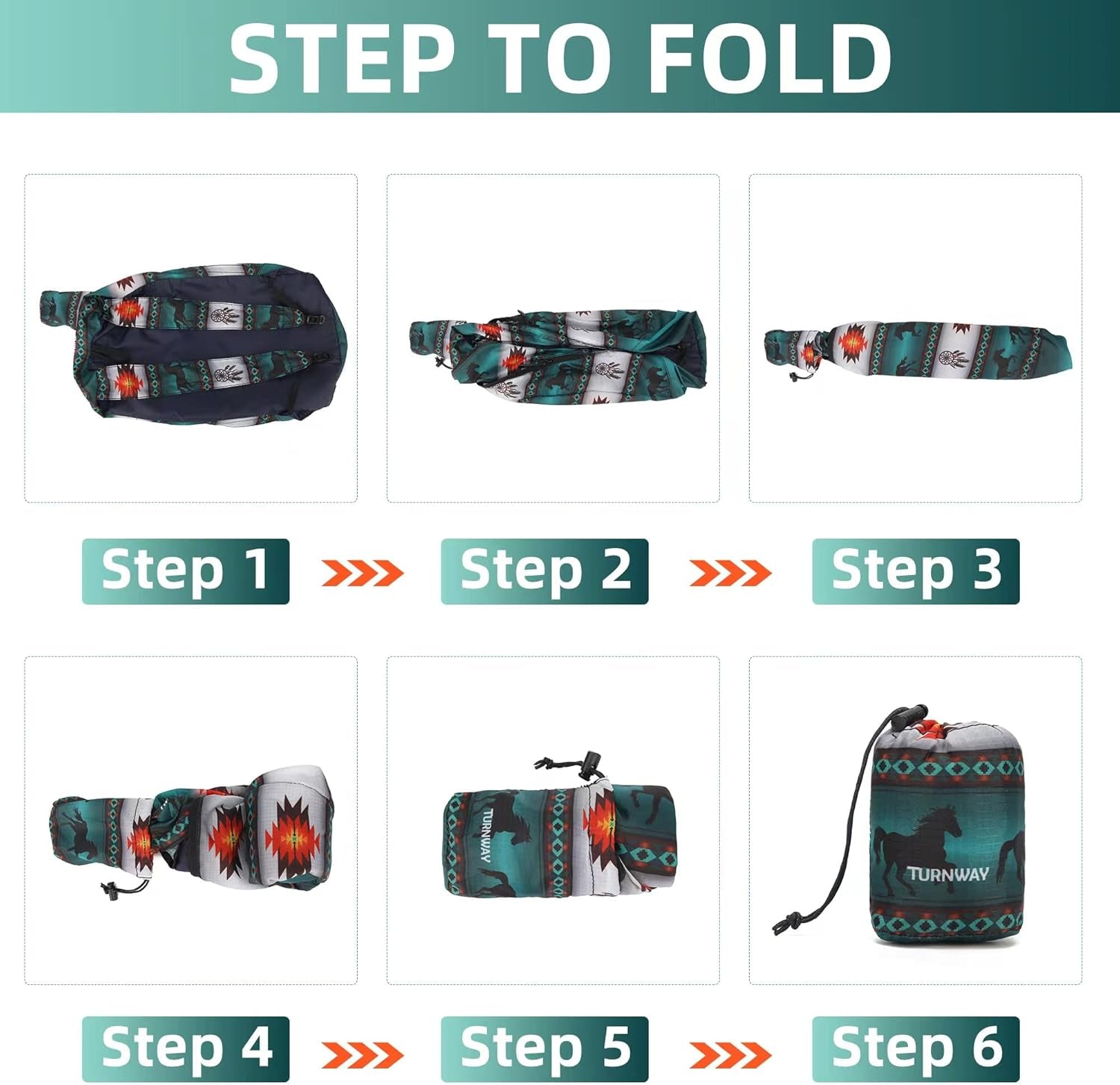 STEP TO FOLD

Step 1

Step 2

Step 3

TURNWAY

TURNWAY

Step 4

Step 5

Step 6