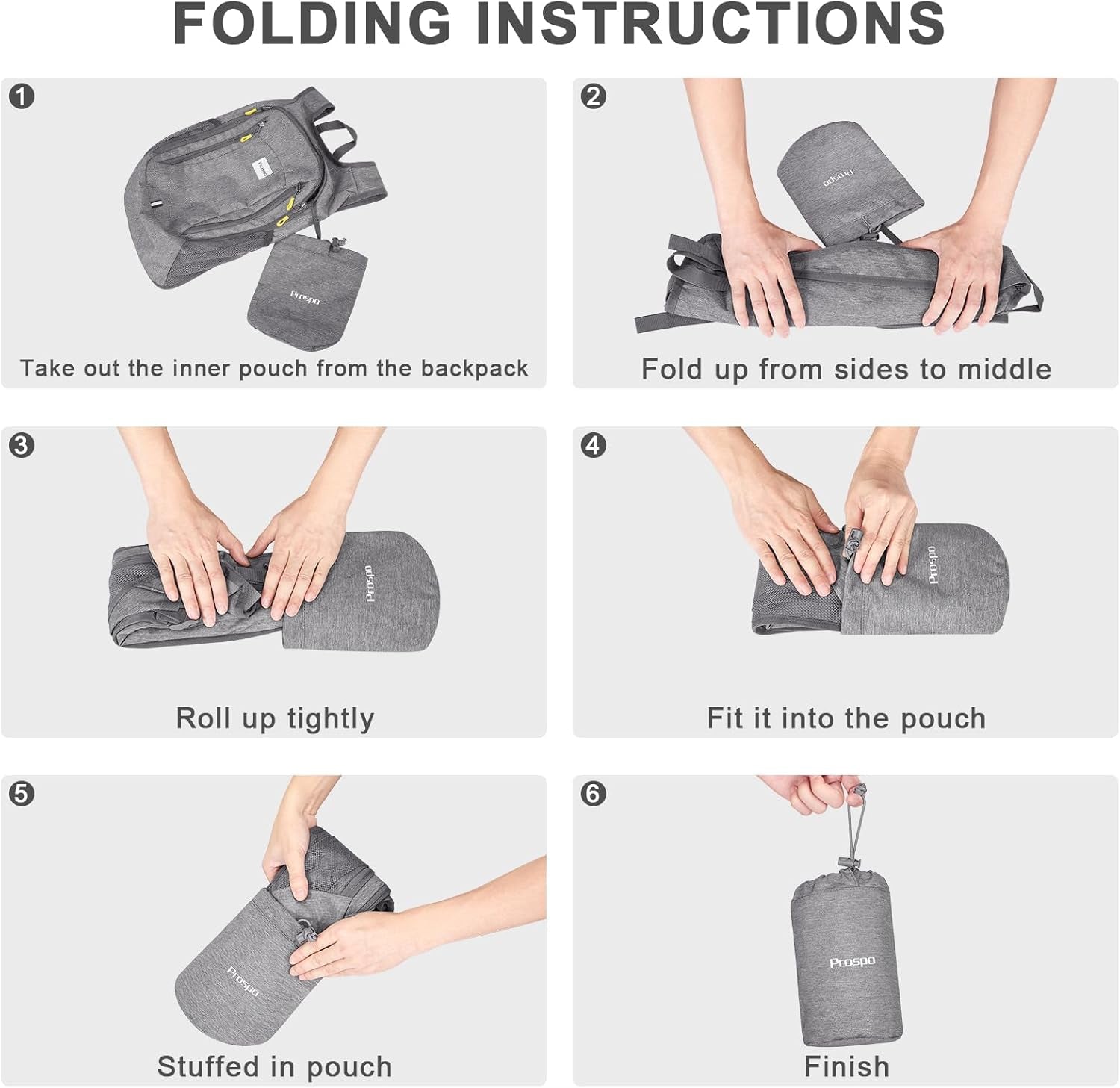 FOLDING INSTRUCTIONS

1

Prospo

Prospo

Take out the inner pouch from the backpack

2

Prospo

Fold up from sides to middle

3

Prospo

Roll up tightly

4

Prospo

Fit it into the pouch

5

Prospo

Stuffed in pouch

6

Prospo

Finish