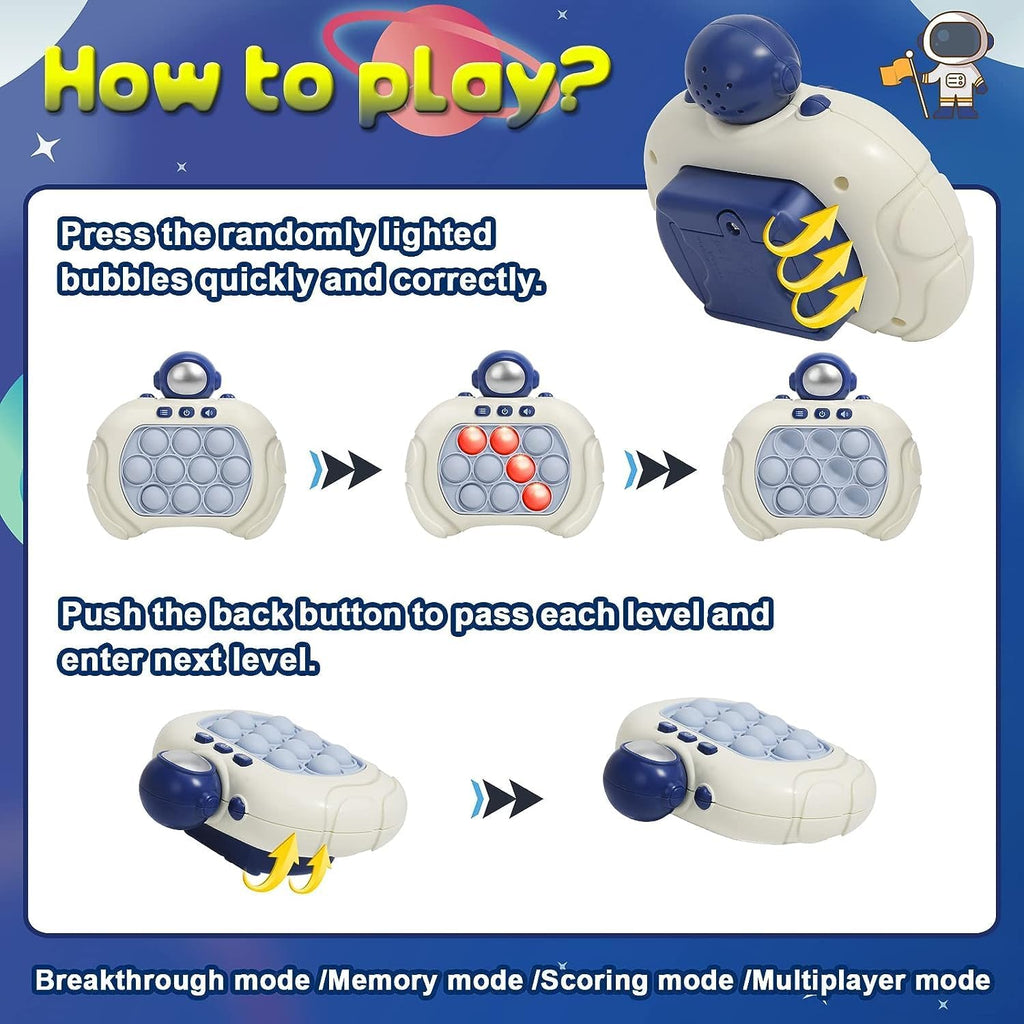 How to play?

Press the randomly lighted bubbles quickly and correctly.

Push the back button to pass each level and enter next level.

Breakthrough mode /Memory mode /Scoring mode /Multiplayer mode