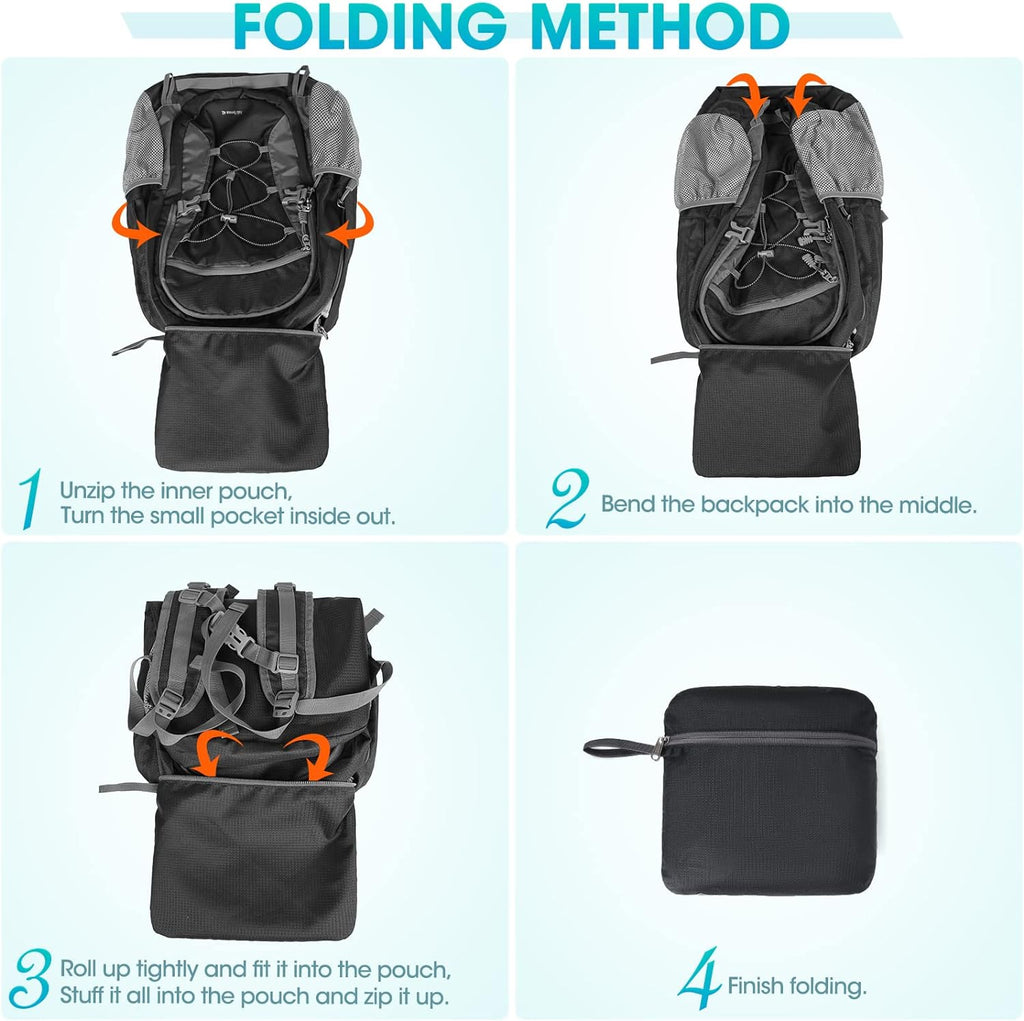 FOLDING METHOD

1 Unzip the inner pouch, Turn the small pocket inside out.

2 Bend the backpack into the middle.

3 Roll up tightly and fit it into the pouch, Stuff it all into the pouch and zip it up.

4 Finish folding.