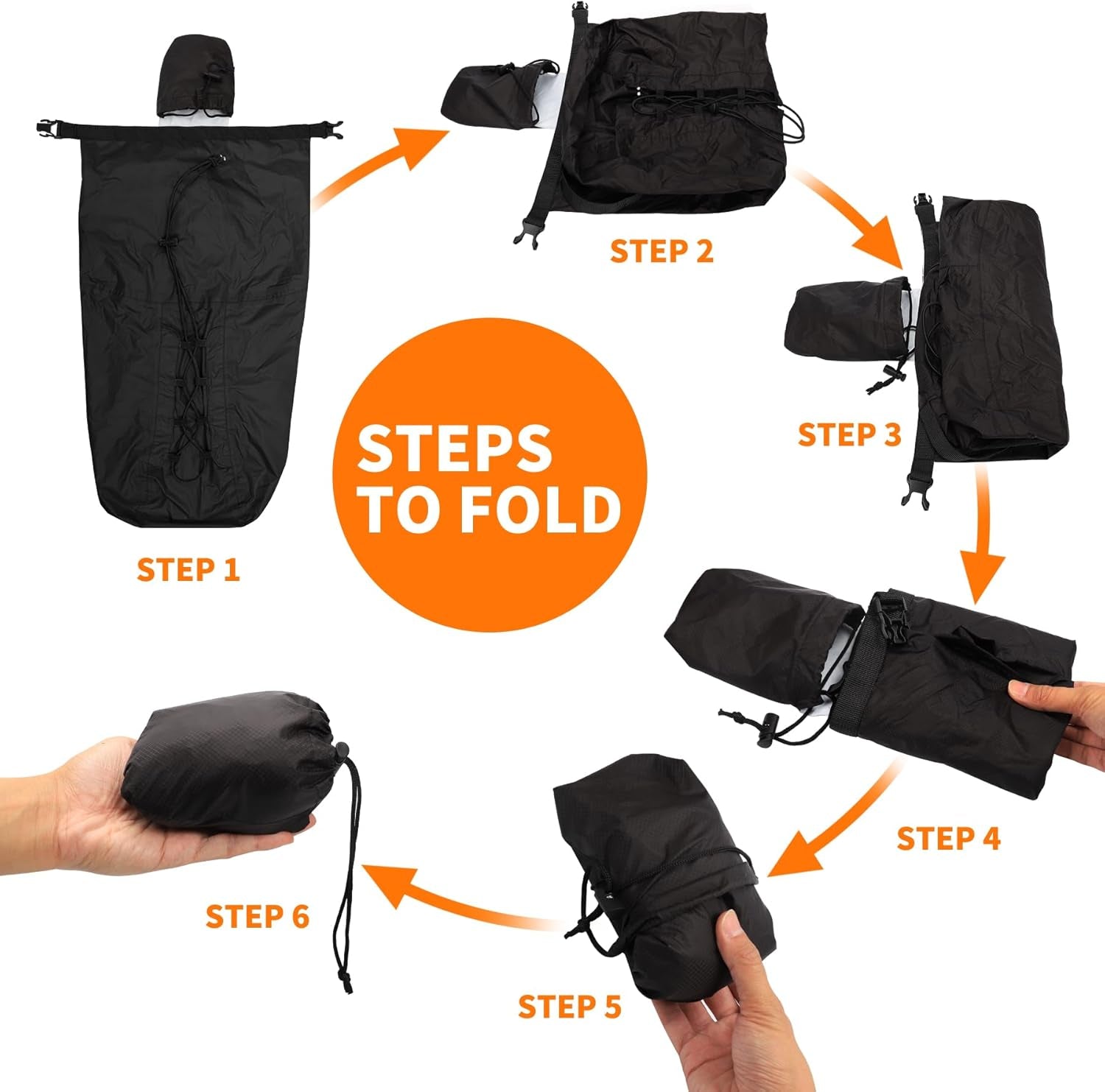 STEPS TO FOLD

STEP 1

STEP 2

STEP 3

STEP 4

STEP 5

STEP 6