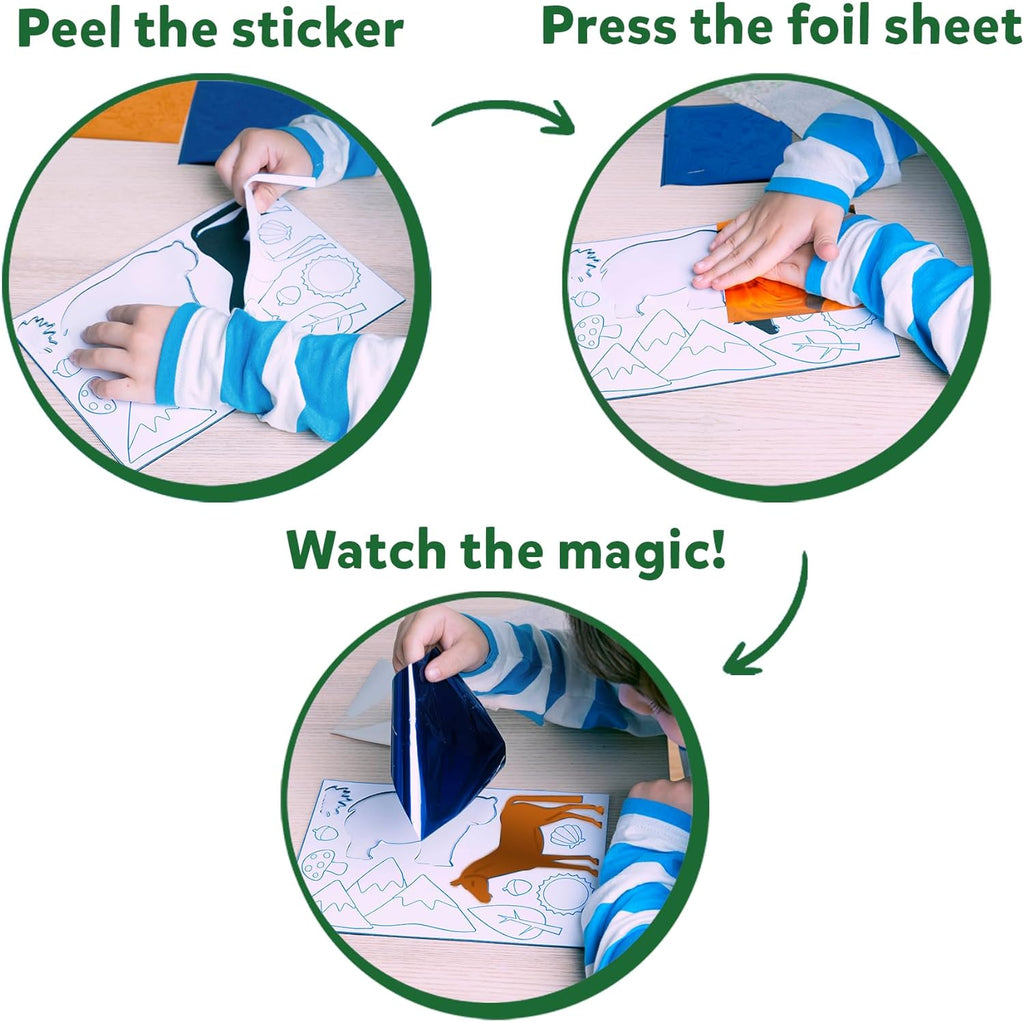 Peel the sticker

Press the foil sheet

Watch the magic!