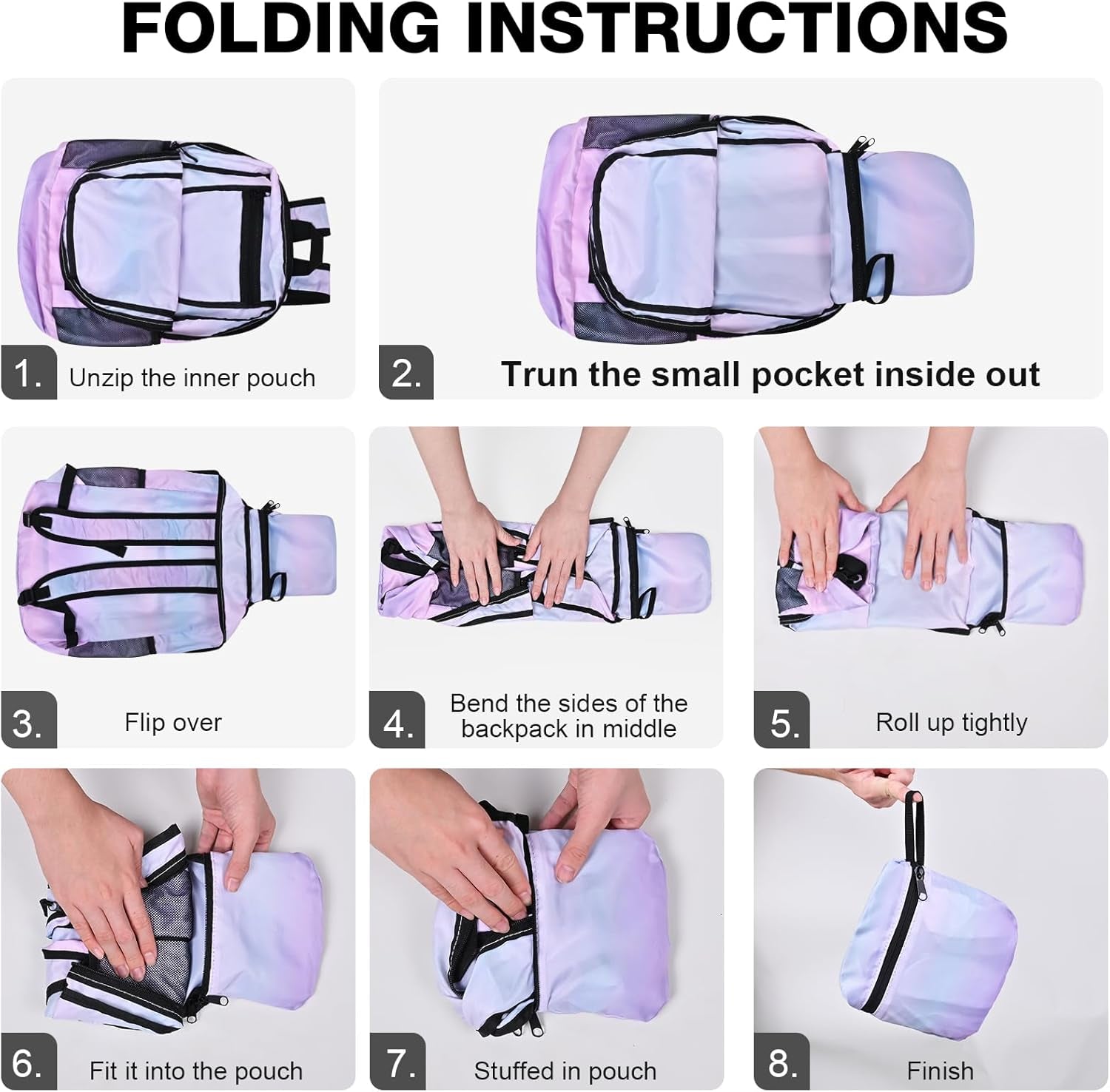 FOLDING INSTRUCTIONS

1. Unzip the inner pouch

2. Trun the small pocket inside out

3. Flip over

4. Bend the sides of the backpack in middle

5. Roll up tightly

6. Fit it into the pouch

7. Stuffed in pouch

8. Finish