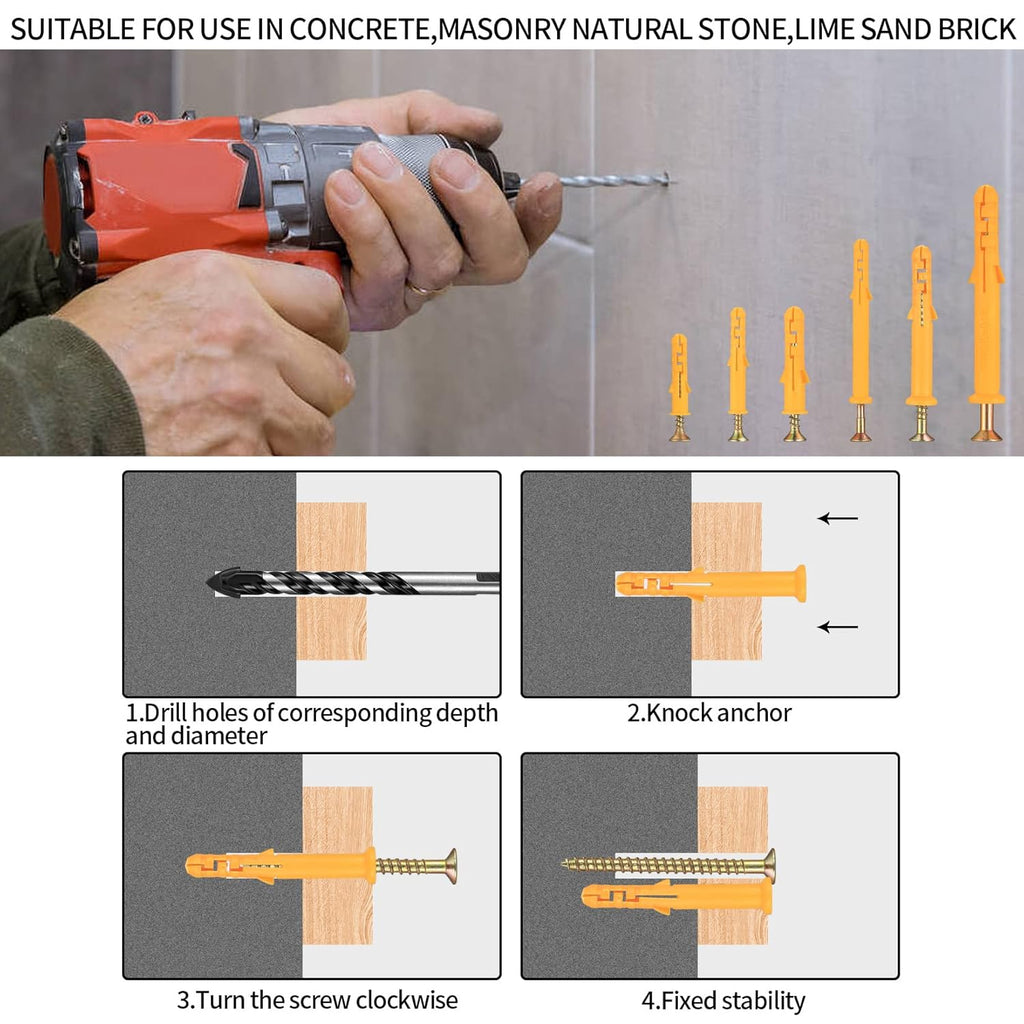 SUITABLE FOR USE IN CONCRETE,MASONRY NATURAL STONE,LIME SAND BRICK

1.Drill holes of corresponding depth and diameter

2.Knock anchor

3.Turn the screw clockwise

4.Fixed stability