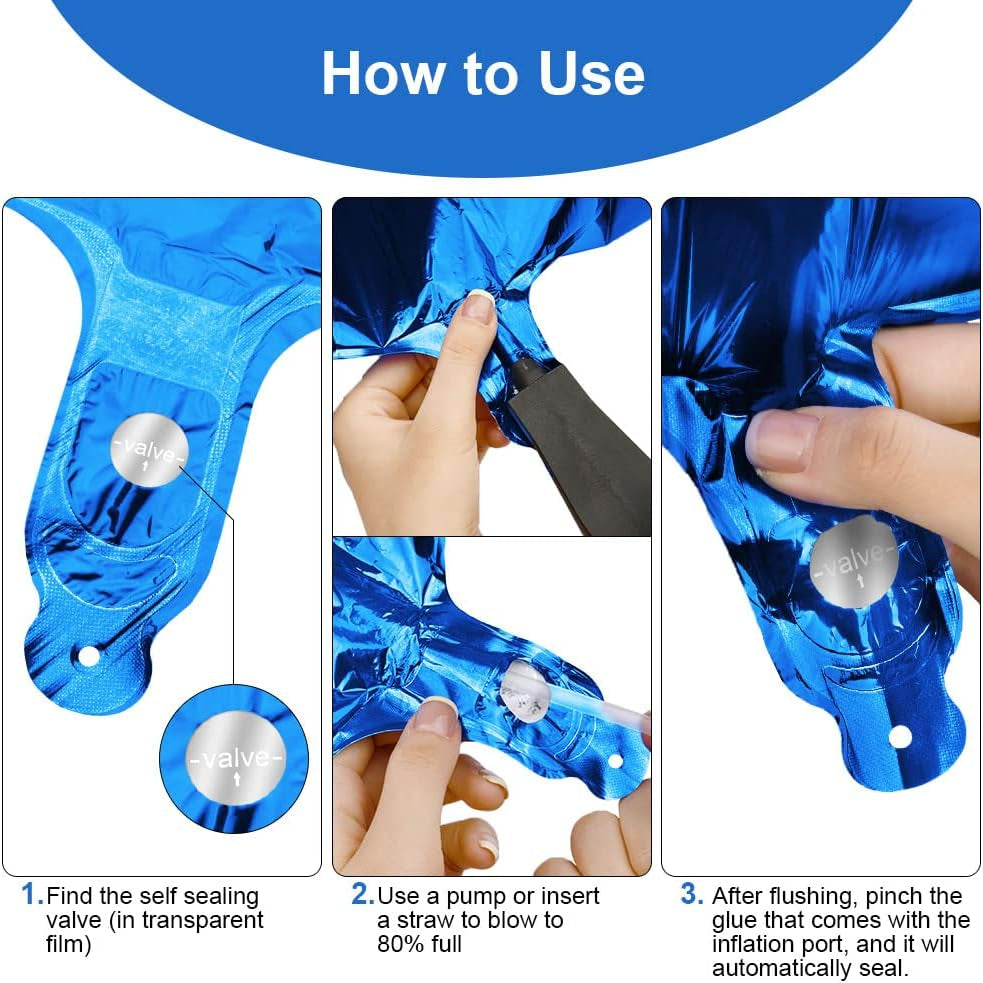 How to Use

-valve-

-valve-

-valve-

1. Find the self sealing valve (in transparent film)

2. Use a pump or insert a straw to blow to 80% full

3. After flushing, pinch the glue that comes with the inflation port, and it will automatically seal.