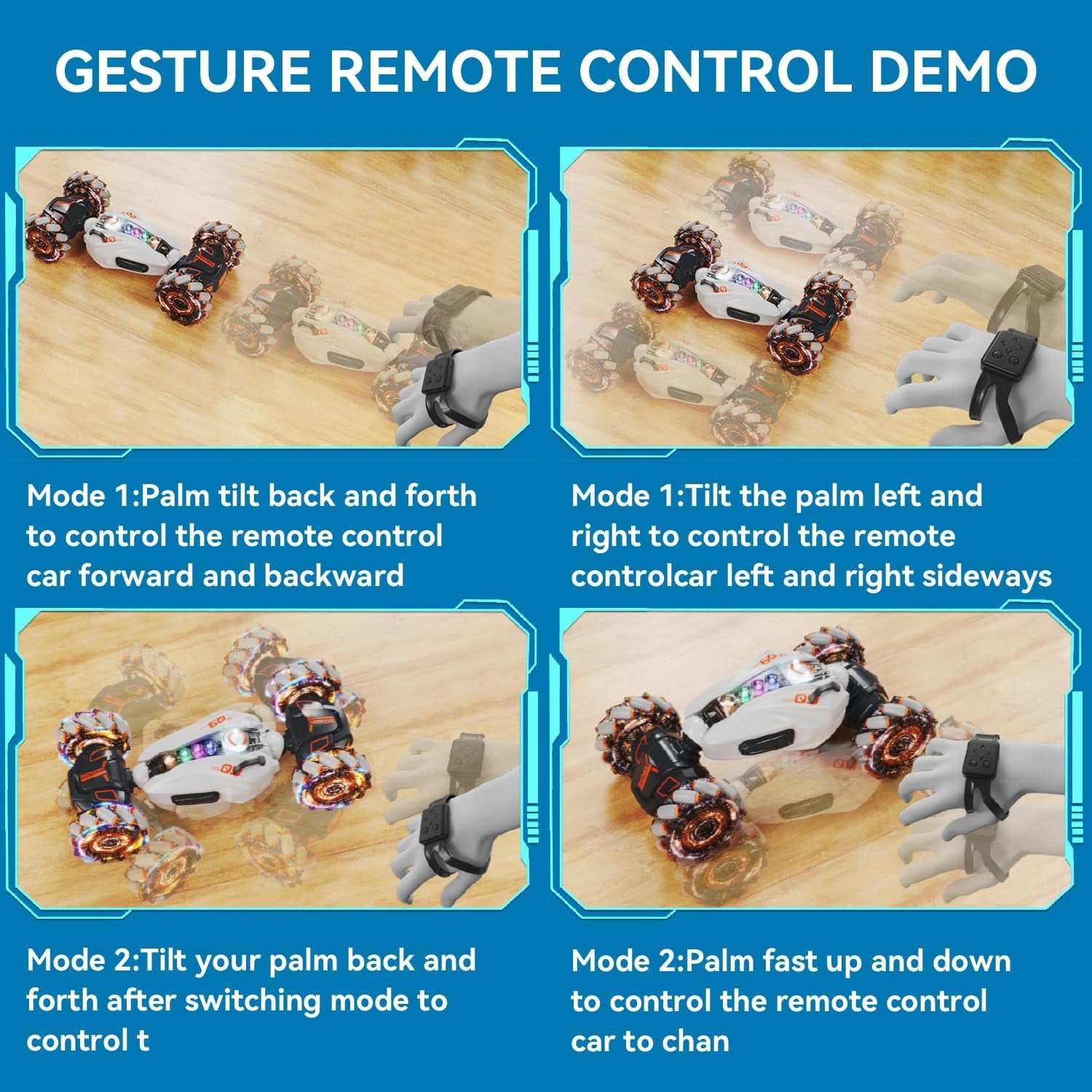 GESTURE REMOTE CONTROL DEMO

Mode 1:Palm tilt back and forth to control the remote control car forward and backward

Mode 1:Tilt the palm left and right to control the remote controlcar left and right sideways

Mode 2:Tilt your palm back and forth after switching mode to control t

Mode 2:Palm fast up and down to control the remote control car to chan