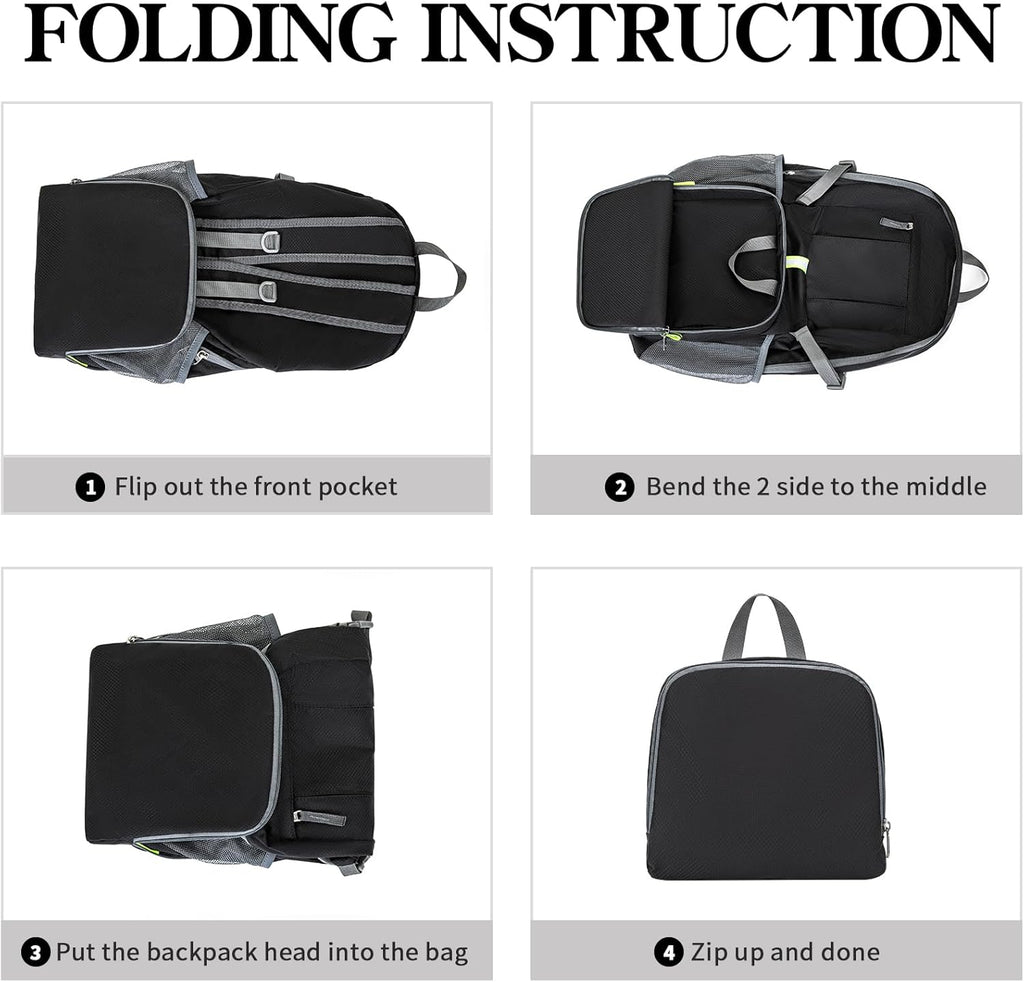 FOLDING INSTRUCTION

1 Flip out the front pocket

2 Bend the 2 side to the middle

3 Put the backpack head into the bag

4 Zip up and done