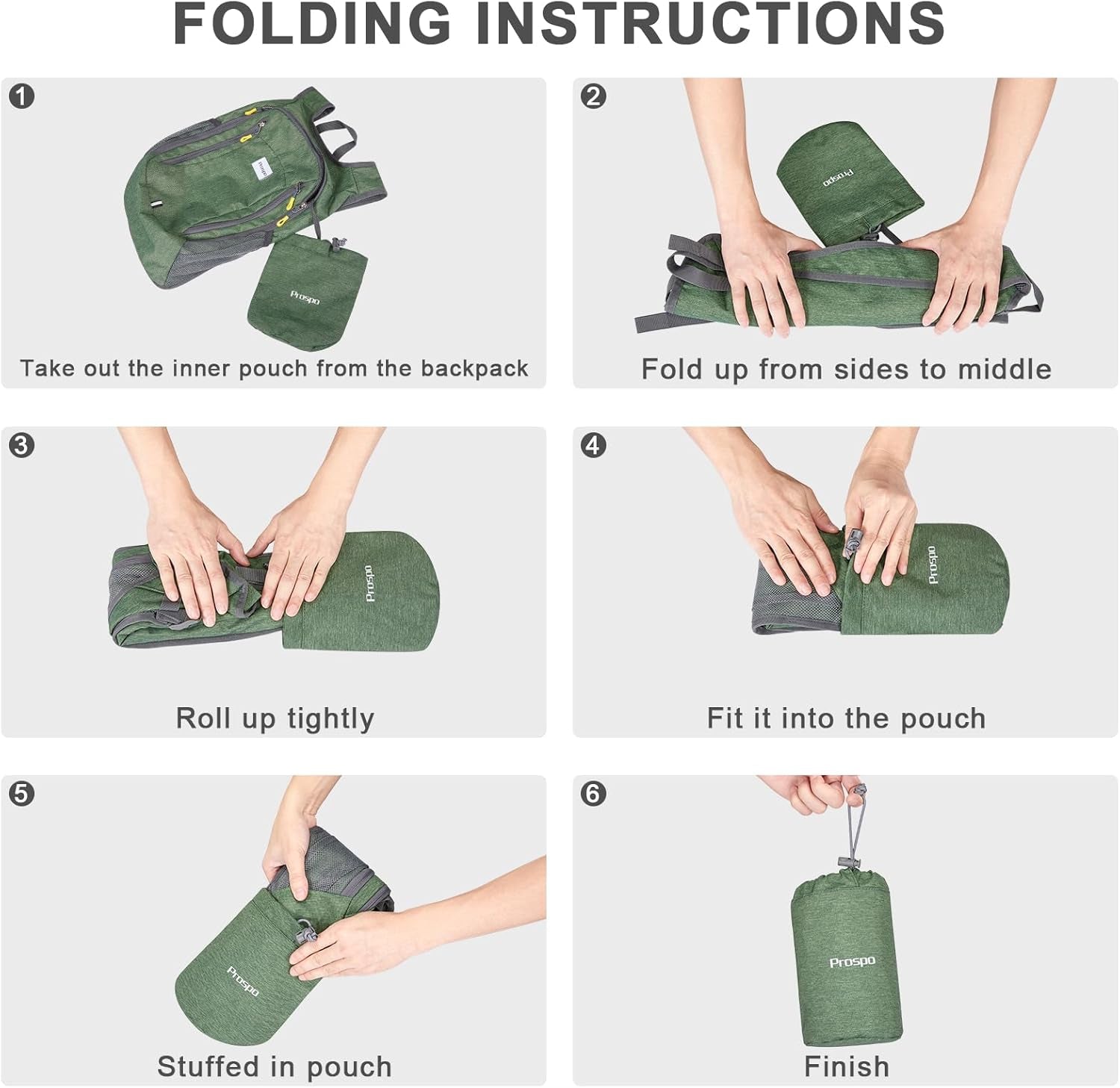 FOLDING INSTRUCTIONS

1
Prospo
Prospo
Take out the inner pouch from the backpack

2
Prospo
Fold up from sides to middle

3
Prospo
Roll up tightly

4
Prospo
Fit it into the pouch

5
Prospo
Stuffed in pouch

6
Prospo
Finish