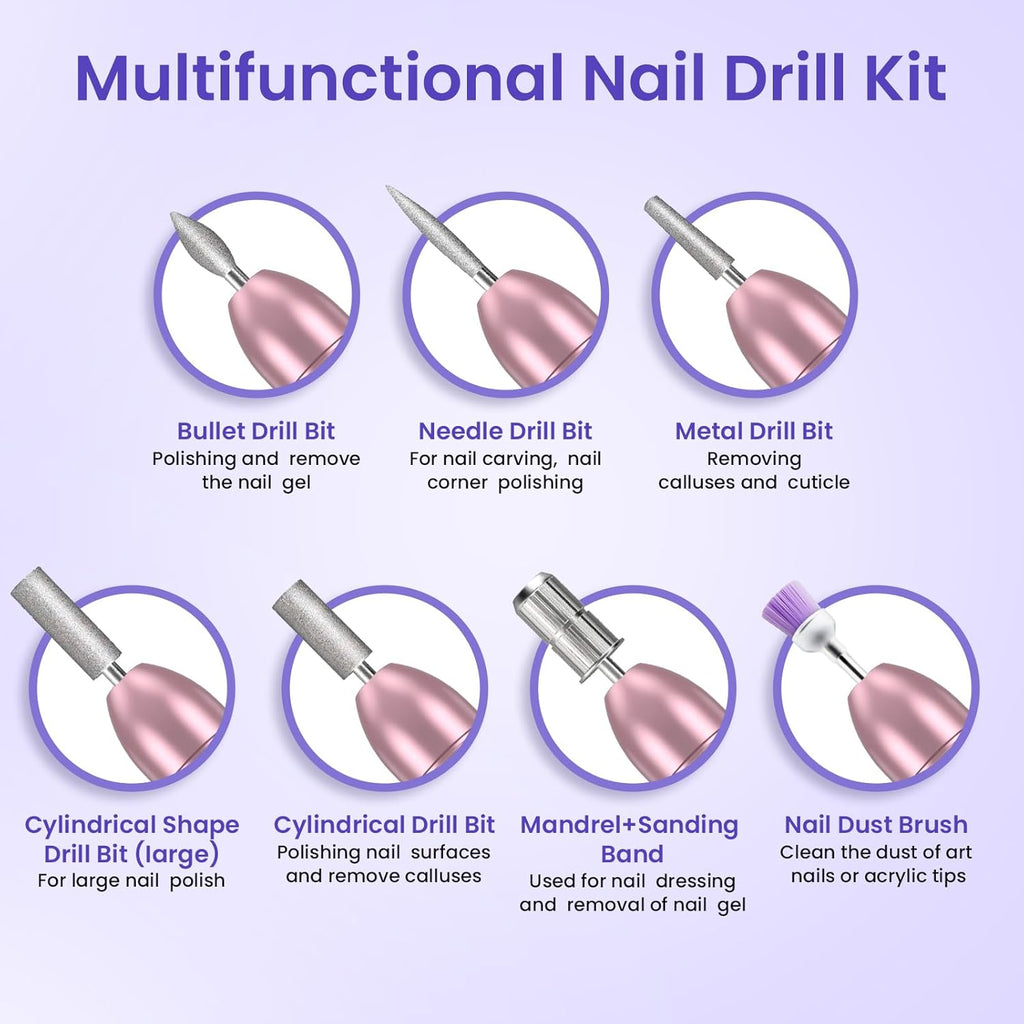 Multifunctional Nail Drill Kit

Bullet Drill Bit
Polishing and remove the nail gel

Needle Drill Bit
For nail carving, nail corner polishing

Metal Drill Bit
Removing calluses and cuticle

Cylindrical Shape Drill Bit (large)
For large nail polish

Cylindrical Drill Bit
Polishing nail surfaces and remove calluses

Mandrel+Sanding Band
Used for nail dressing and removal of nail gel

Nail Dust Brush
Clean the dust of art nails or acrylic tips