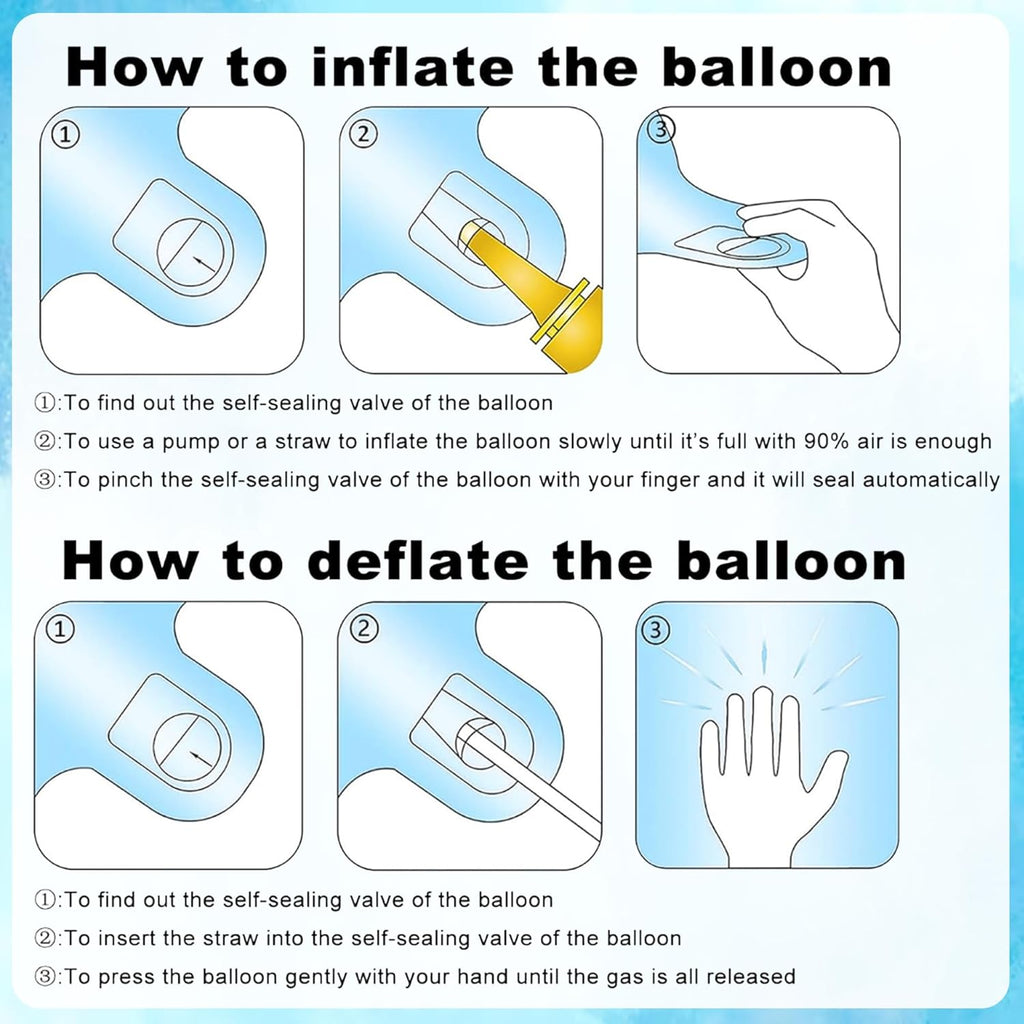 How to inflate the balloon

①

②

③

①:To find out the self-sealing valve of the balloon

②:To use a pump or a straw to inflate the balloon slowly until it's full with 90% air is enough

③:To pinch the self-sealing valve of the balloon with your finger and it will seal automatically

How to deflate the balloon

①

②

③

①:To find out the self-sealing valve of the balloon

②:To insert the straw into the self-sealing valve of the balloon

③:To press the balloon gently with your hand until the gas is all released