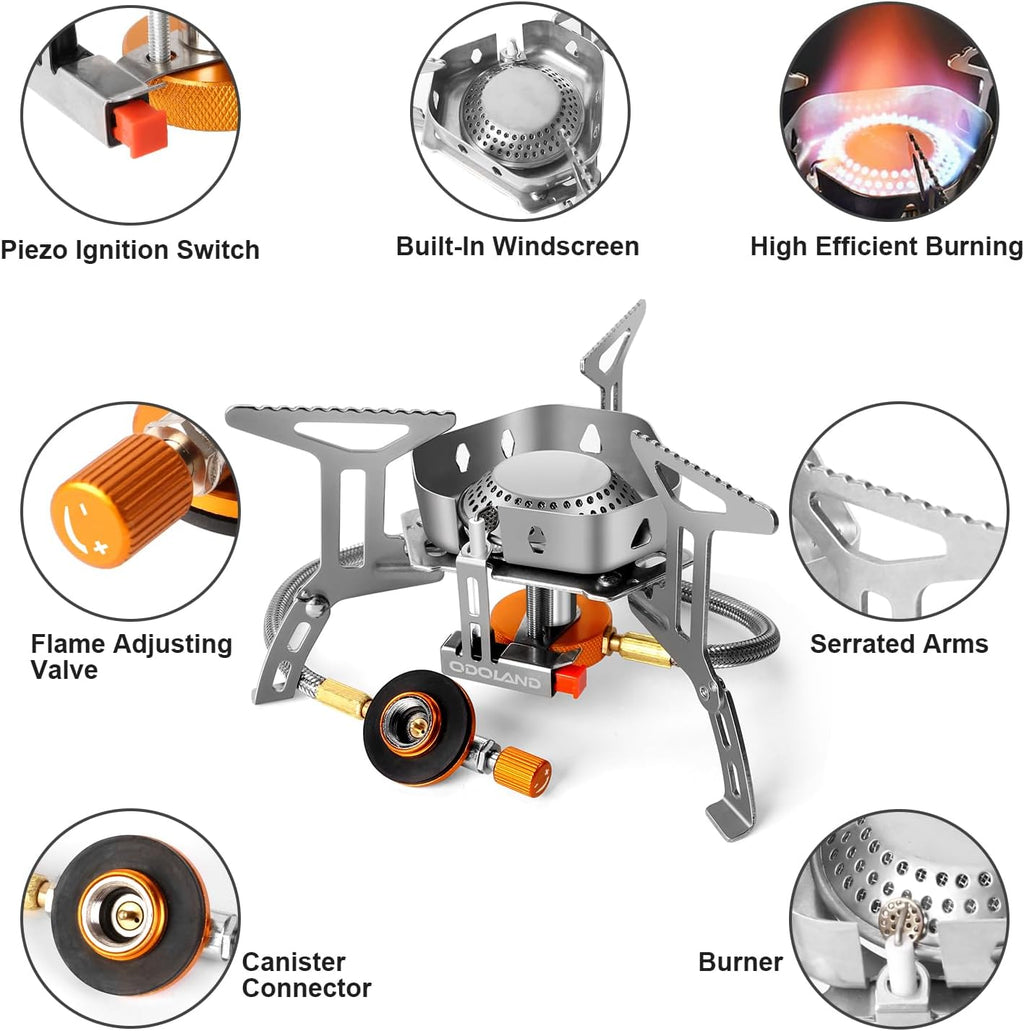 Piezo Ignition Switch

Built-In Windscreen

High Efficient Burning

Flame Adjusting Valve

ODOLAND

Serrated Arms

Canister Connector

Burner