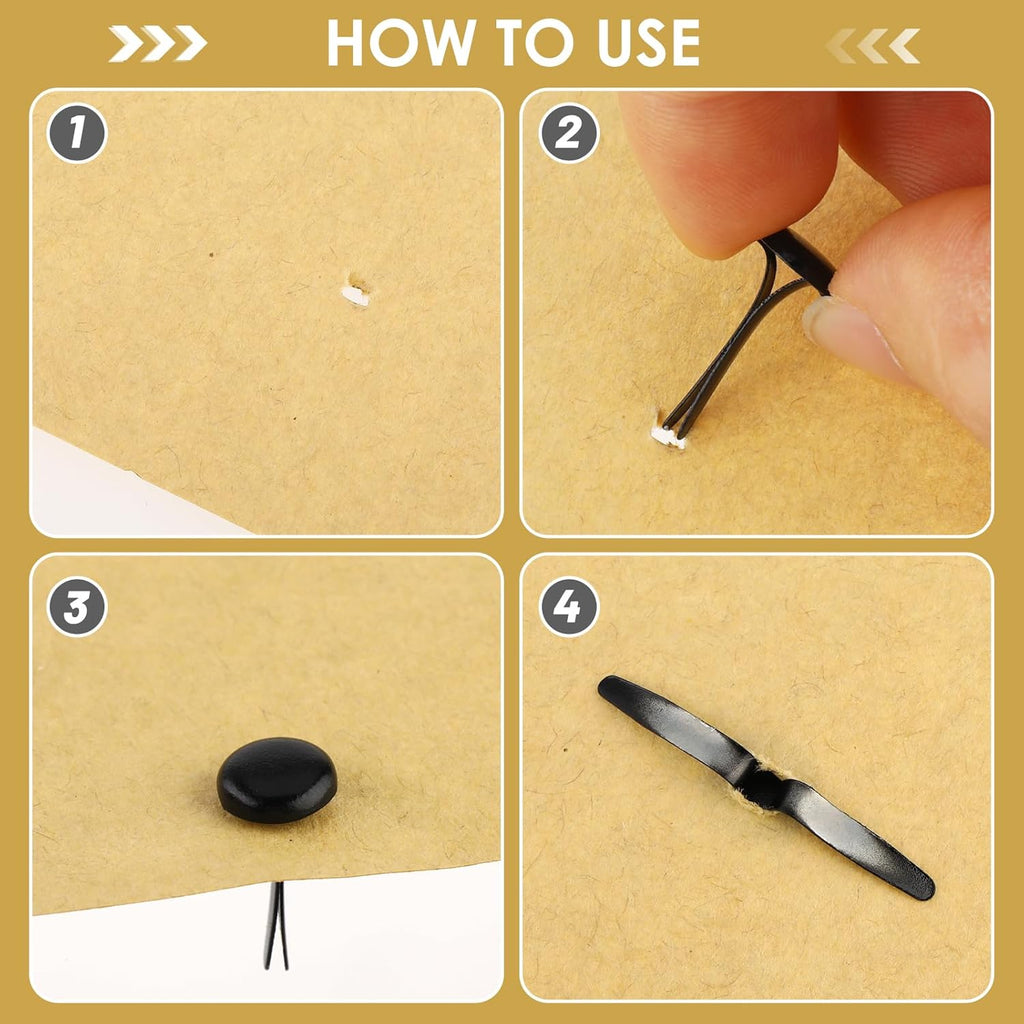 HOW TO USE

1

2

3

4