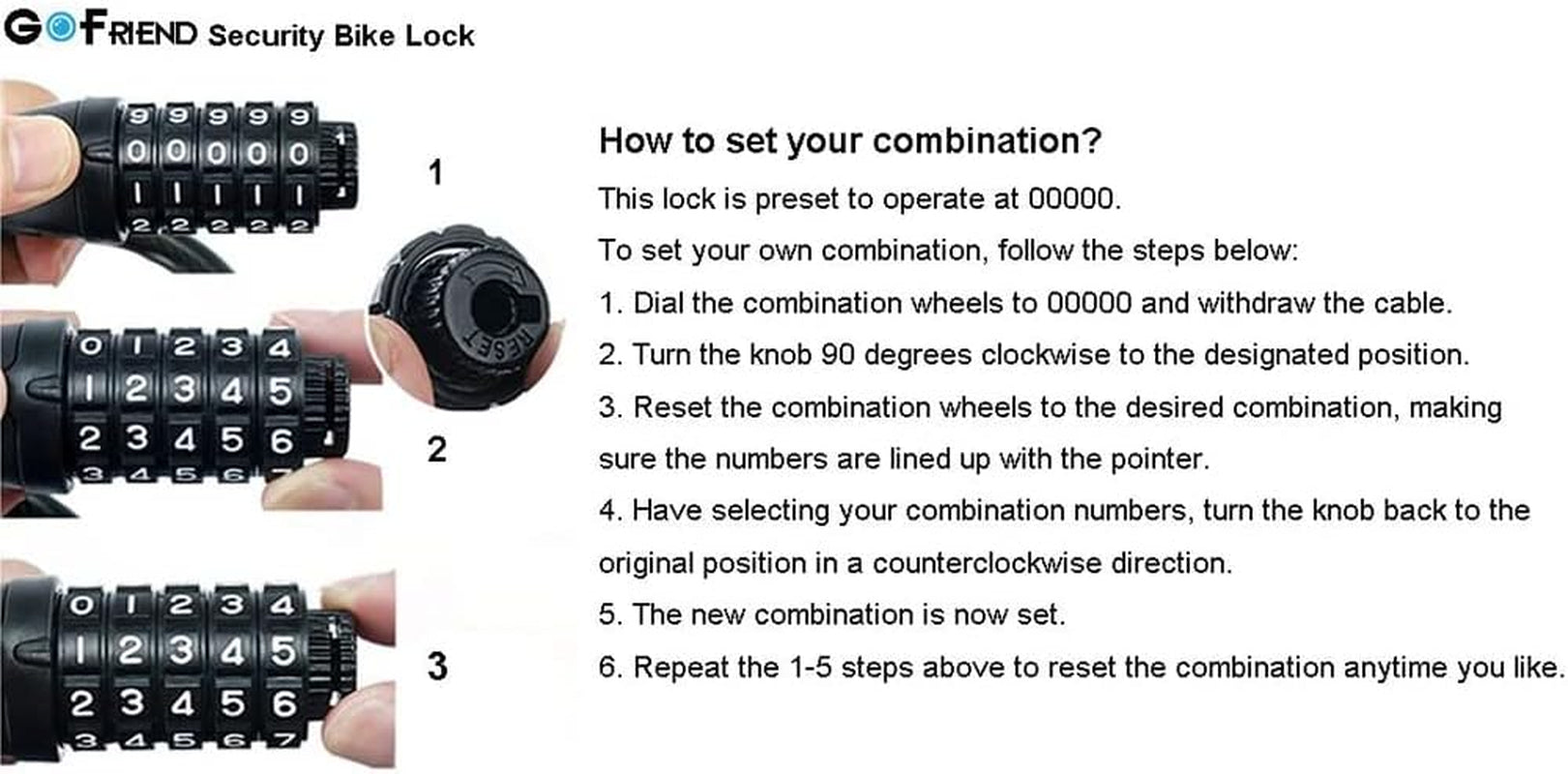 GOFRIEND Security Bike Lock

9 9 9 9 9
0 0 0 0 0
1 1 1 1 1
2 2 2 2 2

1

RESET

0 1 2 3 4
1 2 3 4 5
2 3 4 5 6
3 4 5 6 7

2

0 1 2 3 4
1 2 3 4 5
2 3 4 5 6
3 4 5 6 7

3

How to set your combination?

This lock is preset to operate at 00000.

To set your own combination, follow the steps below:

1. Dial the combination wheels to 00000 and withdraw the cable.

2. Turn the knob 90 degrees clockwise to the designated position.

3. Reset the combination wheels to the desired combination, making sure the numbers are lined up with the pointer.

4. Have selecting your combination numbers, turn the knob back to the original position in a counterclockwise direction.

5. The new combination is now set.

6. Repeat the 1-5 steps above to reset the combination anytime you like.