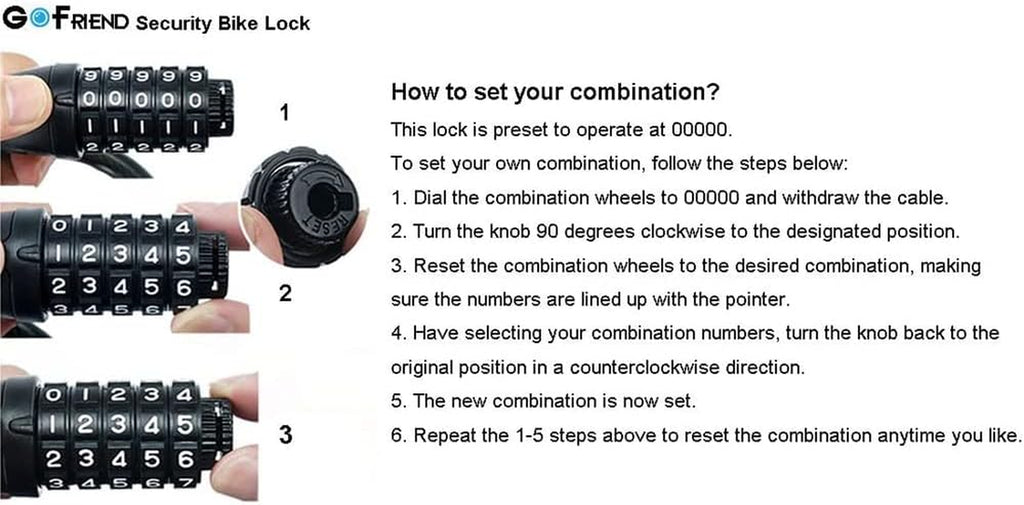 GOFRIEND Security Bike Lock

9 9 9 9 9
0 0 0 0 0
1 1 1 1 1
2 2 2 2 2

1

RESET

0 1 2 3 4
1 2 3 4 5
2 3 4 5 6
3 4 5 6 7

2

0 1 2 3 4
1 2 3 4 5
2 3 4 5 6
3 4 5 6 7

3

How to set your combination?

This lock is preset to operate at 00000.

To set your own combination, follow the steps below:

1. Dial the combination wheels to 00000 and withdraw the cable.

2. Turn the knob 90 degrees clockwise to the designated position.

3. Reset the combination wheels to the desired combination, making sure the numbers are lined up with the pointer.

4. Have selecting your combination numbers, turn the knob back to the original position in a counterclockwise direction.

5. The new combination is now set.

6. Repeat the 1-5 steps above to reset the combination anytime you like.