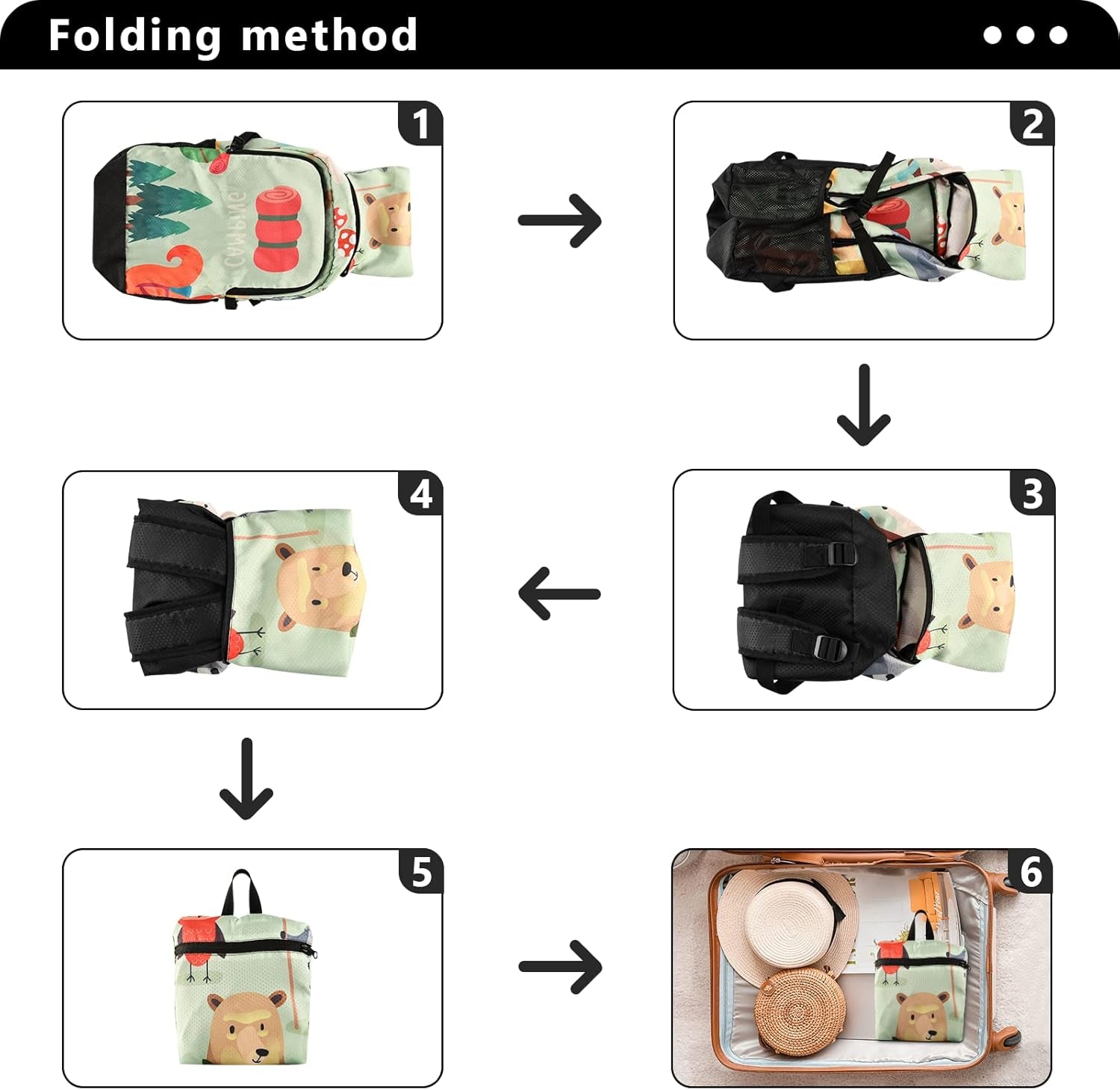 Folding method

1

CAMPING

2

3

4

5

6