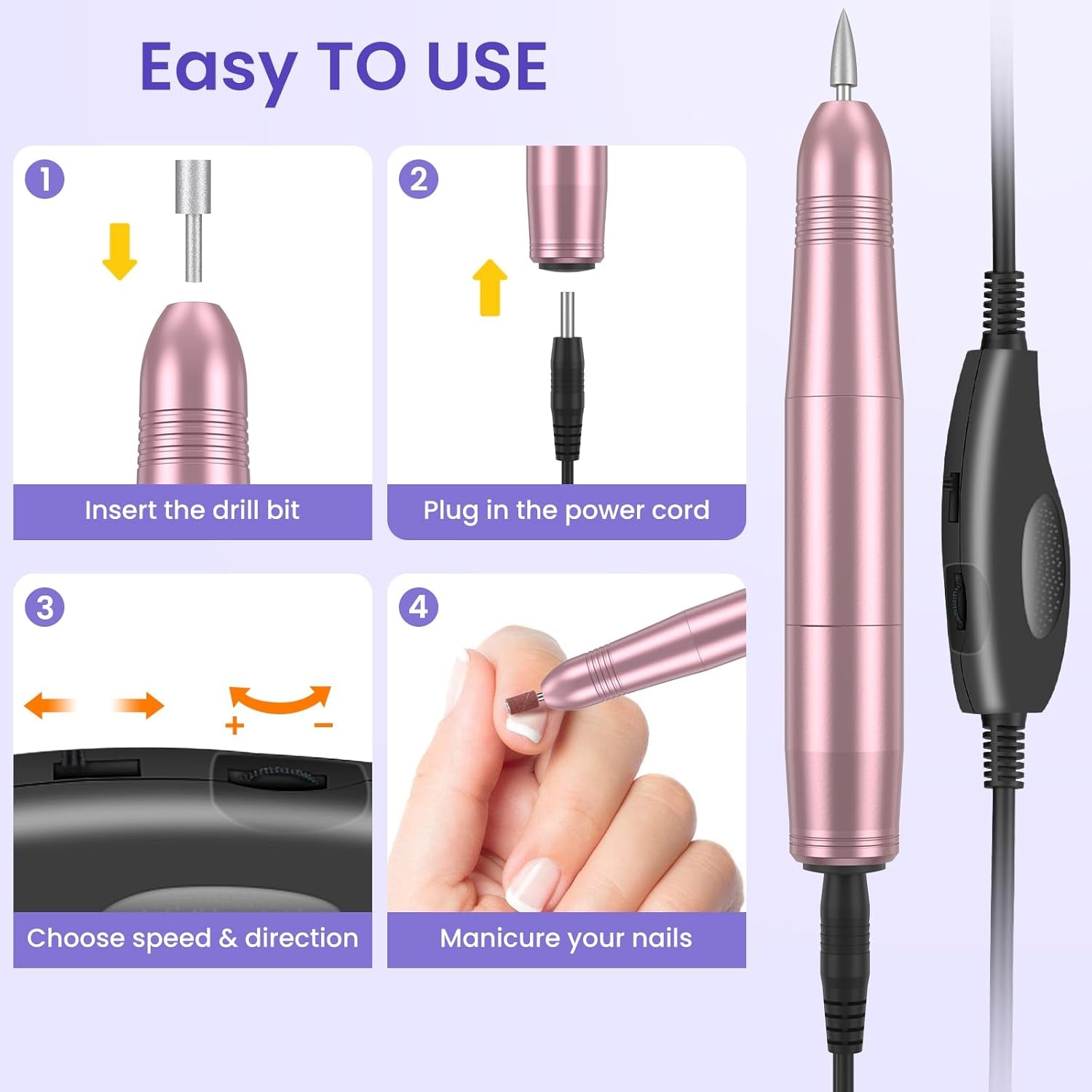 Easy TO USE

1

Insert the drill bit

2

Plug in the power cord

3

+ −

Choose speed & direction

4

Manicure your nails