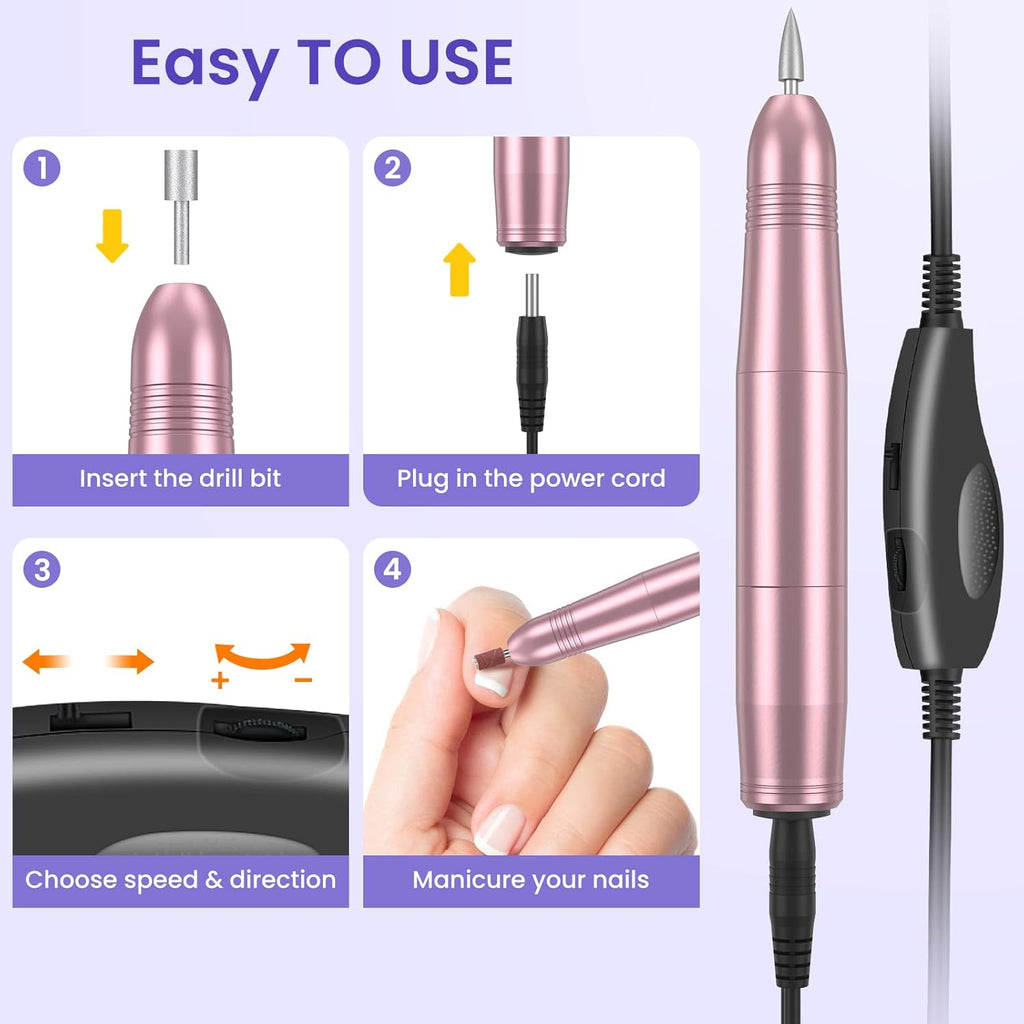 Easy TO USE

1

Insert the drill bit

2

Plug in the power cord

3

+ −

Choose speed & direction

4

Manicure your nails