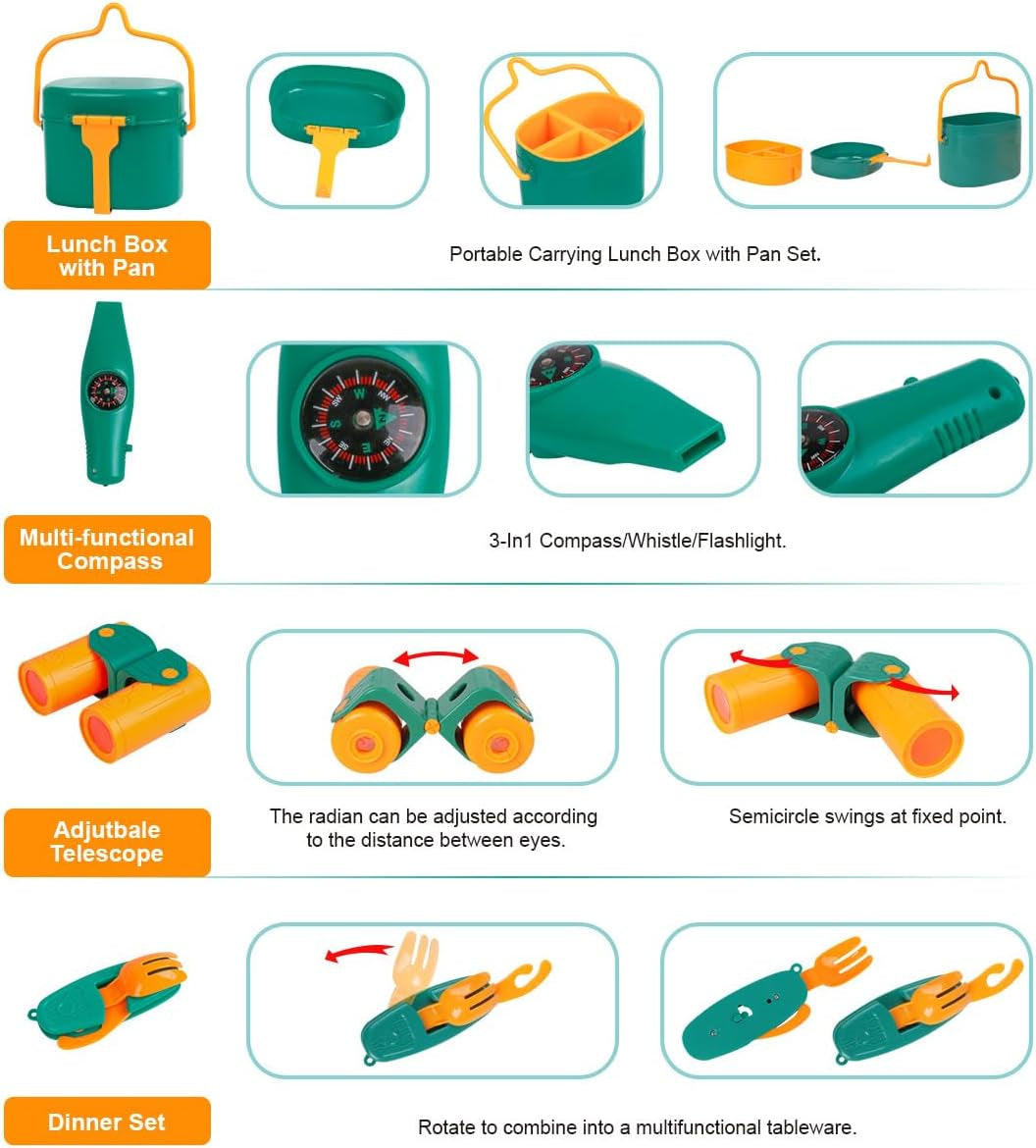 Lunch Box with Pan

Portable Carrying Lunch Box with Pan Set.

Multi-functional Compass

3-In1 Compass/Whistle/Flashlight.

Adjutbale Telescope

The radian can be adjusted according to the distance between eyes.

Semicircle swings at fixed point.

Dinner Set

Rotate to combine into a multifunctional tableware.