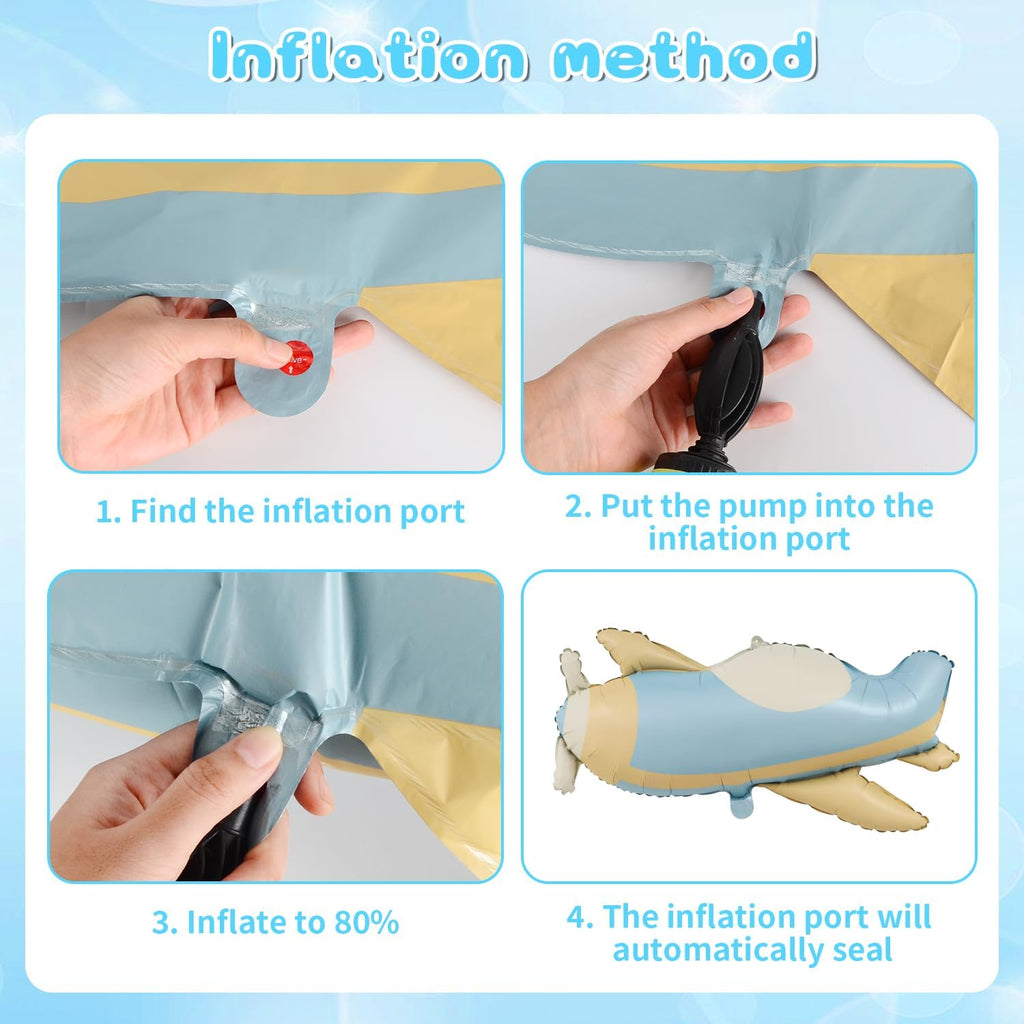 Inflation method

1. Find the inflation port

2. Put the pump into the inflation port

3. Inflate to 80%

4. The inflation port will automatically seal