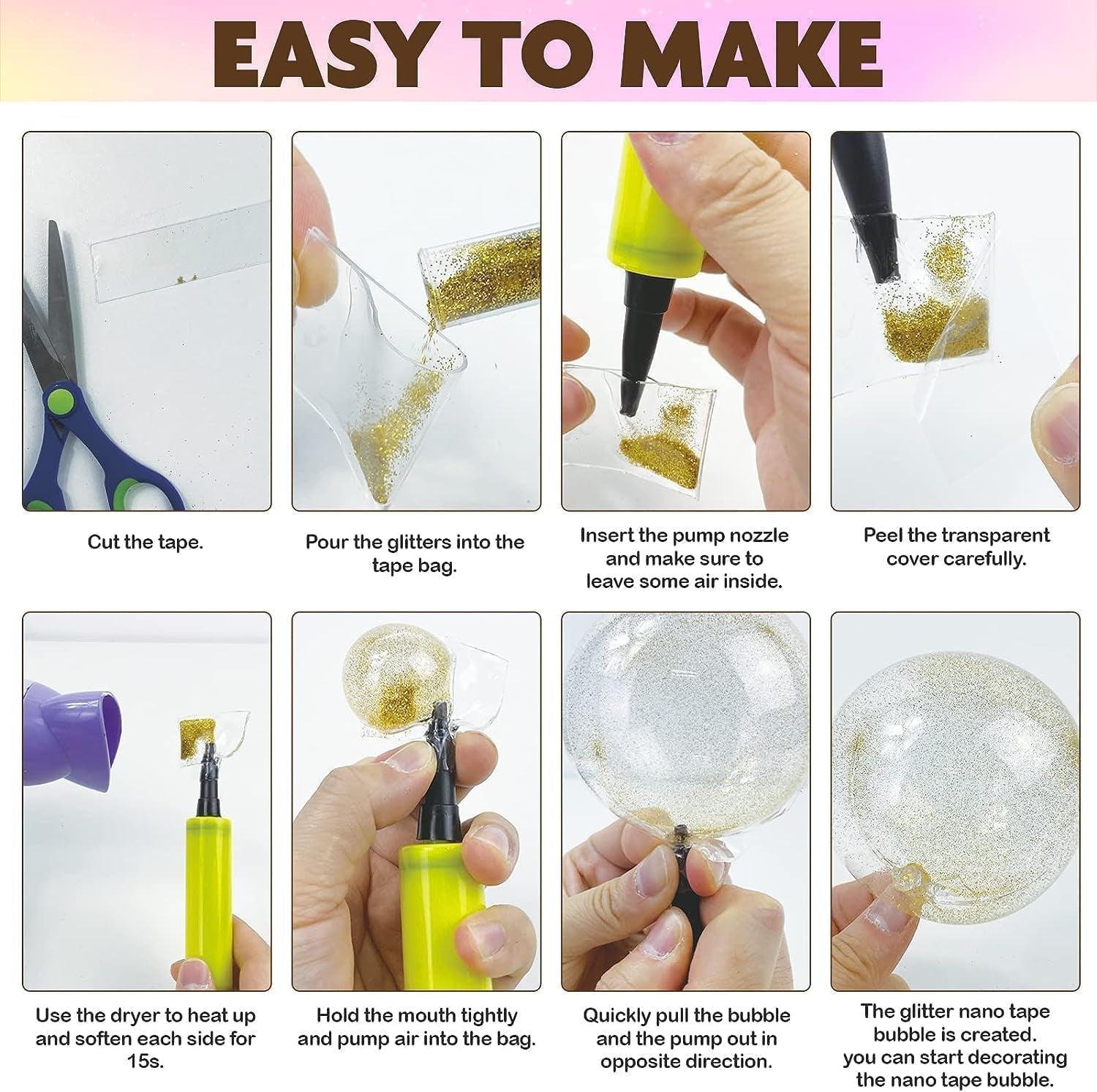 EASY TO MAKE

Cut the tape.

Pour the glitters into the tape bag.

Insert the pump nozzle and make sure to leave some air inside.

Peel the transparent cover carefully.

Use the dryer to heat up and soften each side for 15s.

Hold the mouth tightly and pump air into the bag.

Quickly pull the bubble and the pump out in opposite direction.

The glitter nano tape bubble is created. you can start decorating the nano tape bubble.