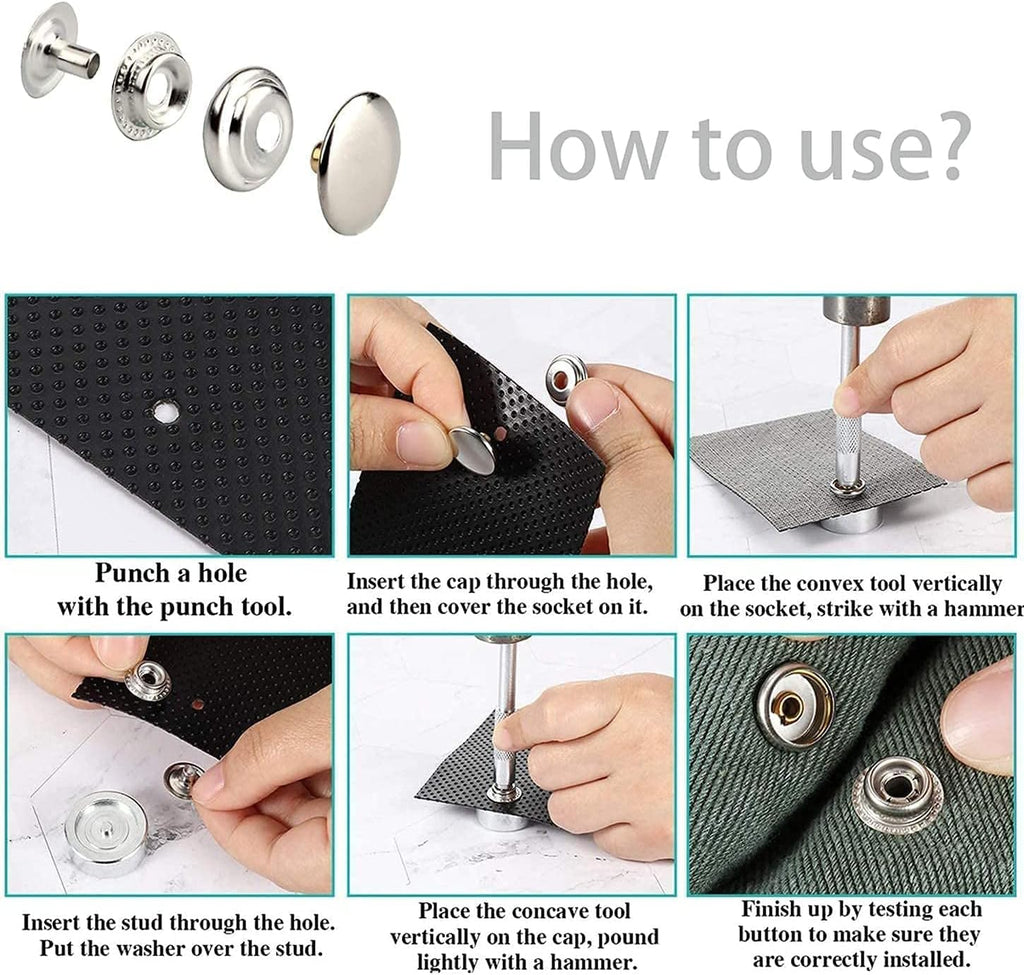 How to use?

Punch a hole with the punch tool.

Insert the cap through the hole, and then cover the socket on it.

Place the convex tool vertically on the socket, strike with a hammer

Insert the stud through the hole. Put the washer over the stud.

Place the concave tool vertically on the cap, pound lightly with a hammer.

Finish up by testing each button to make sure they are correctly installed.