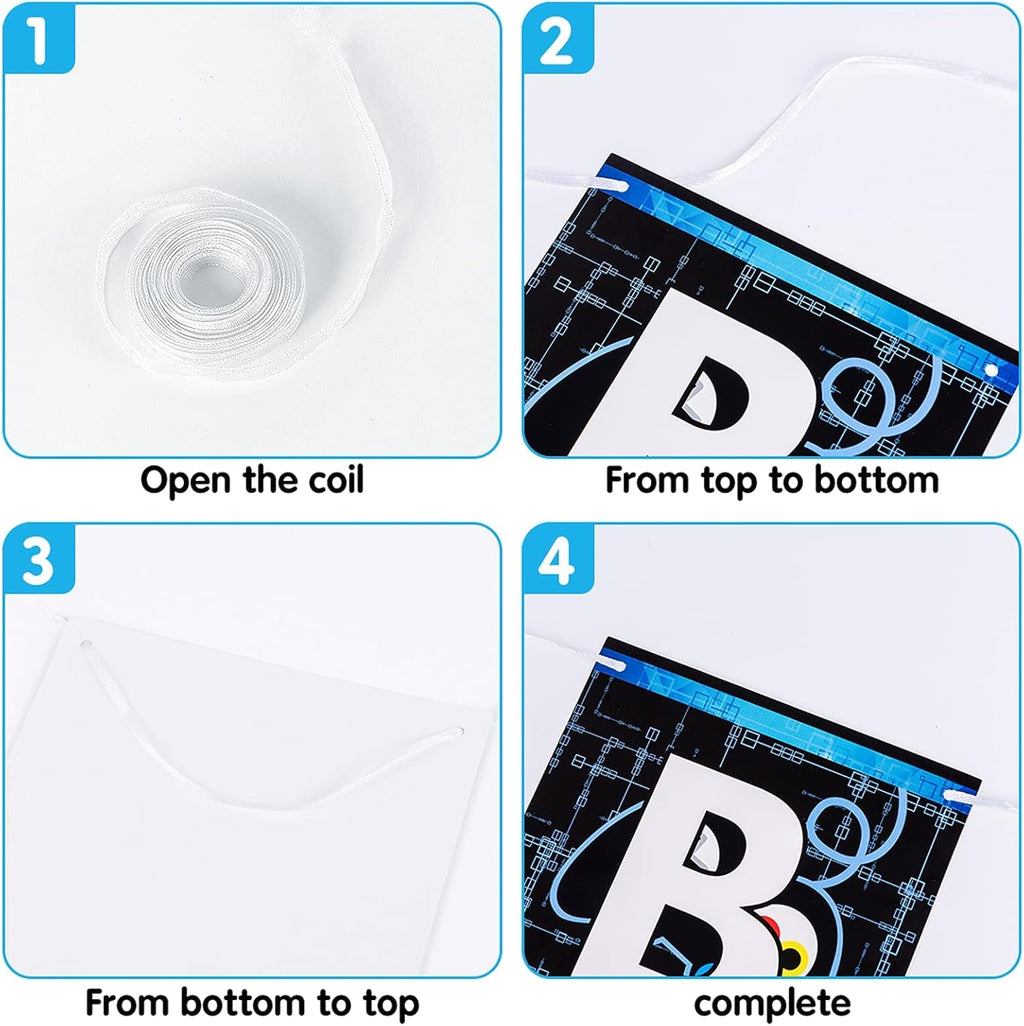 1

Open the coil

2

B

From top to bottom

3

From bottom to top

4

B

complete