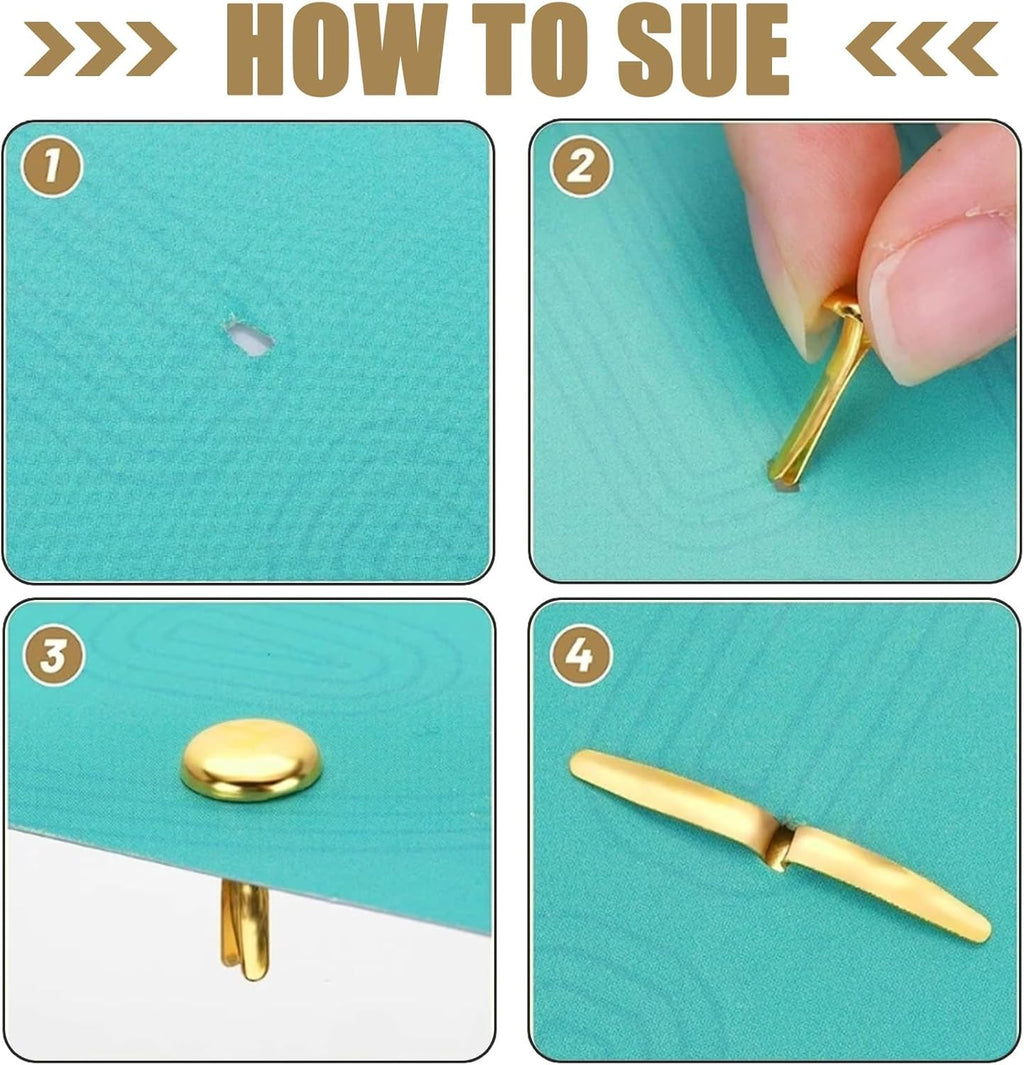 HOW TO SUE

1

2

3

4