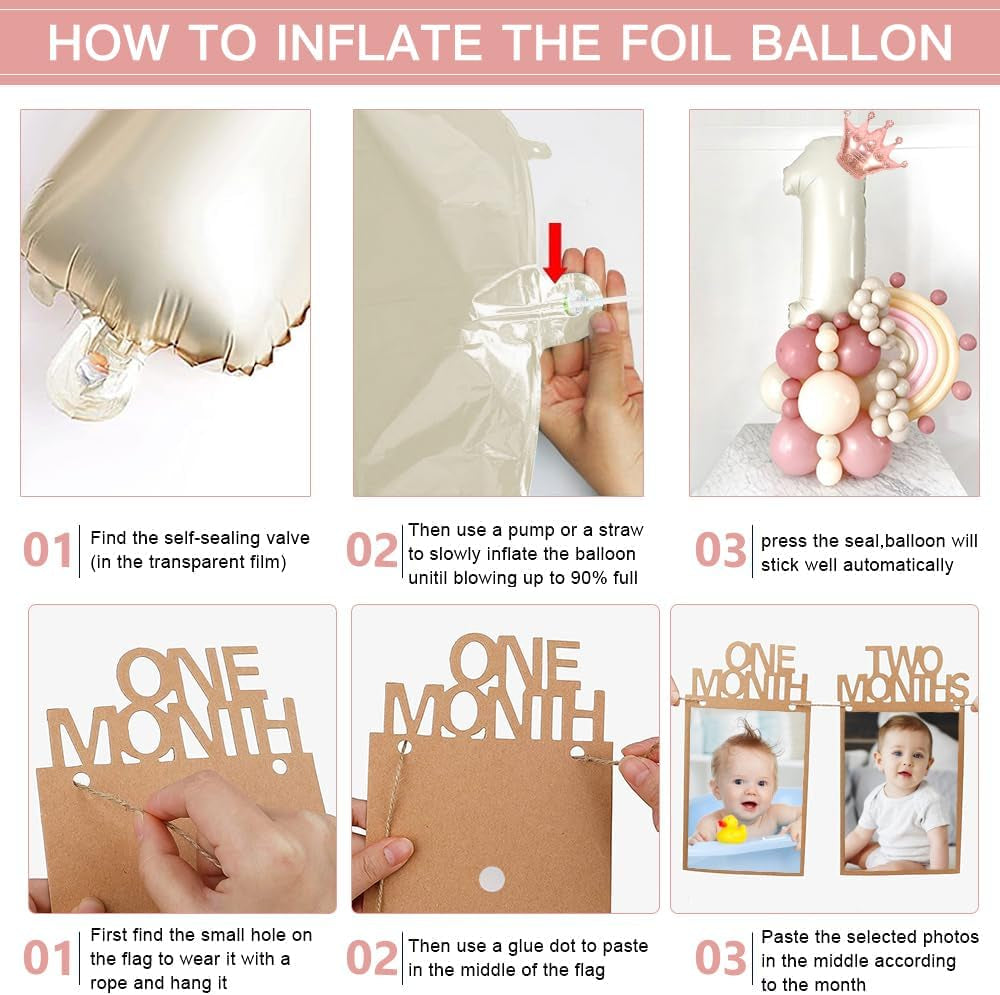 HOW TO INFLATE THE FOIL BALLON

01 Find the self-sealing valve (in the transparent film)

02 Then use a pump or a straw to slowly inflate the balloon unitil blowing up to 90% full

03 press the seal,balloon will stick well automatically

ONE MONTH

ONE MONTH

ONE MONTH

TWO MONTHS

01 First find the small hole on the flag to wear it with a rope and hang it

02 Then use a glue dot to paste in the middle of the flag

03 Paste the selected photos in the middle according to the month