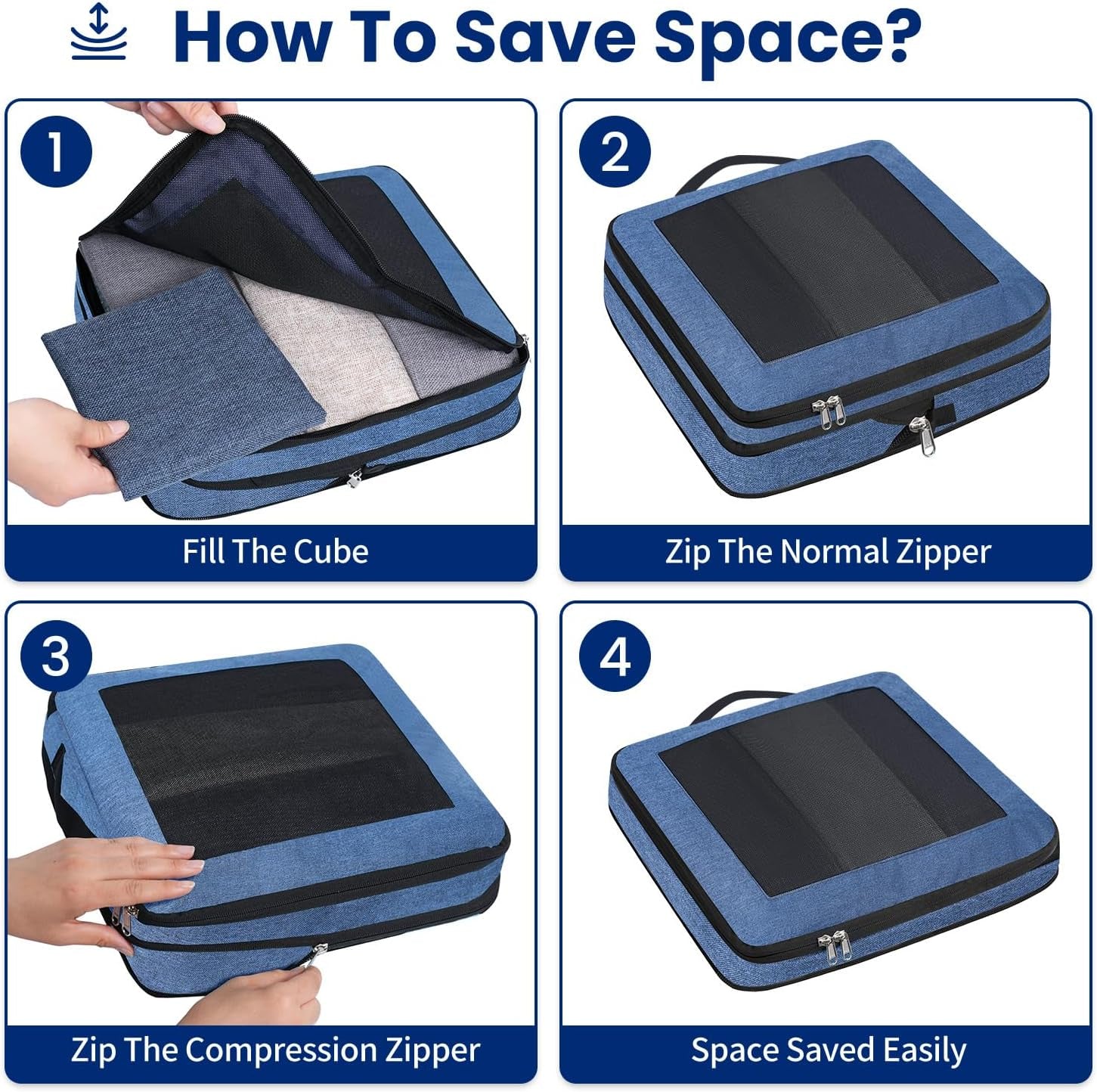 How To Save Space?

1

Fill The Cube

2

Zip The Normal Zipper

3

Zip The Compression Zipper

4

Space Saved Easily