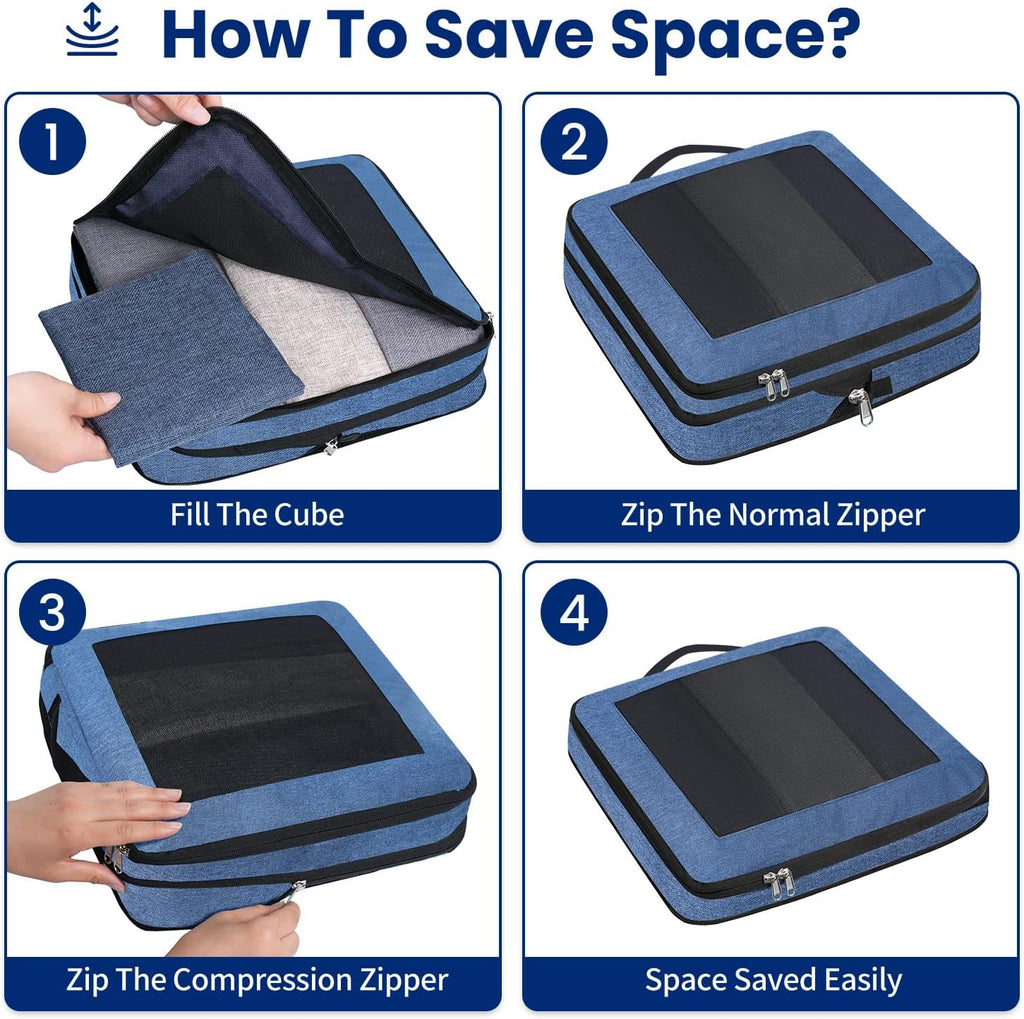 How To Save Space?

1

Fill The Cube

2

Zip The Normal Zipper

3

Zip The Compression Zipper

4

Space Saved Easily