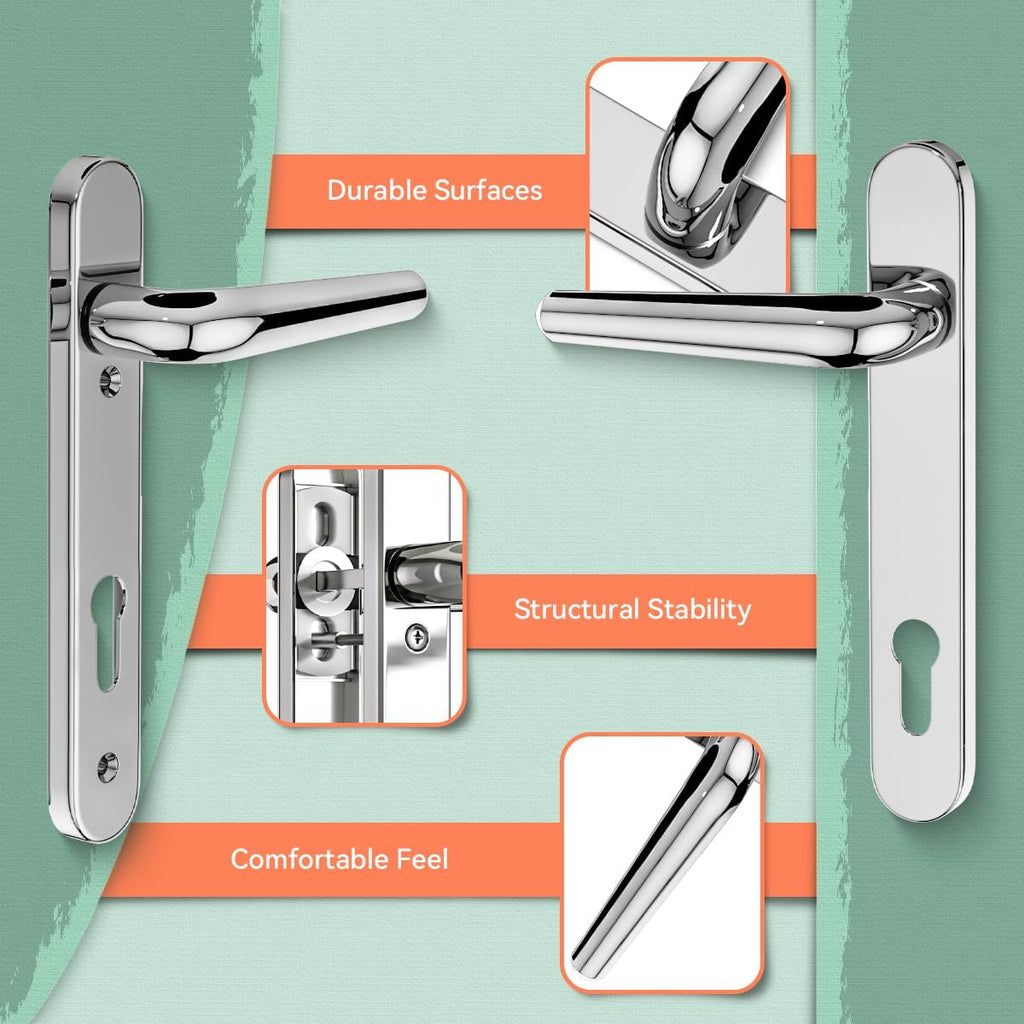 Durable Surfaces

Structural Stability

Comfortable Feel