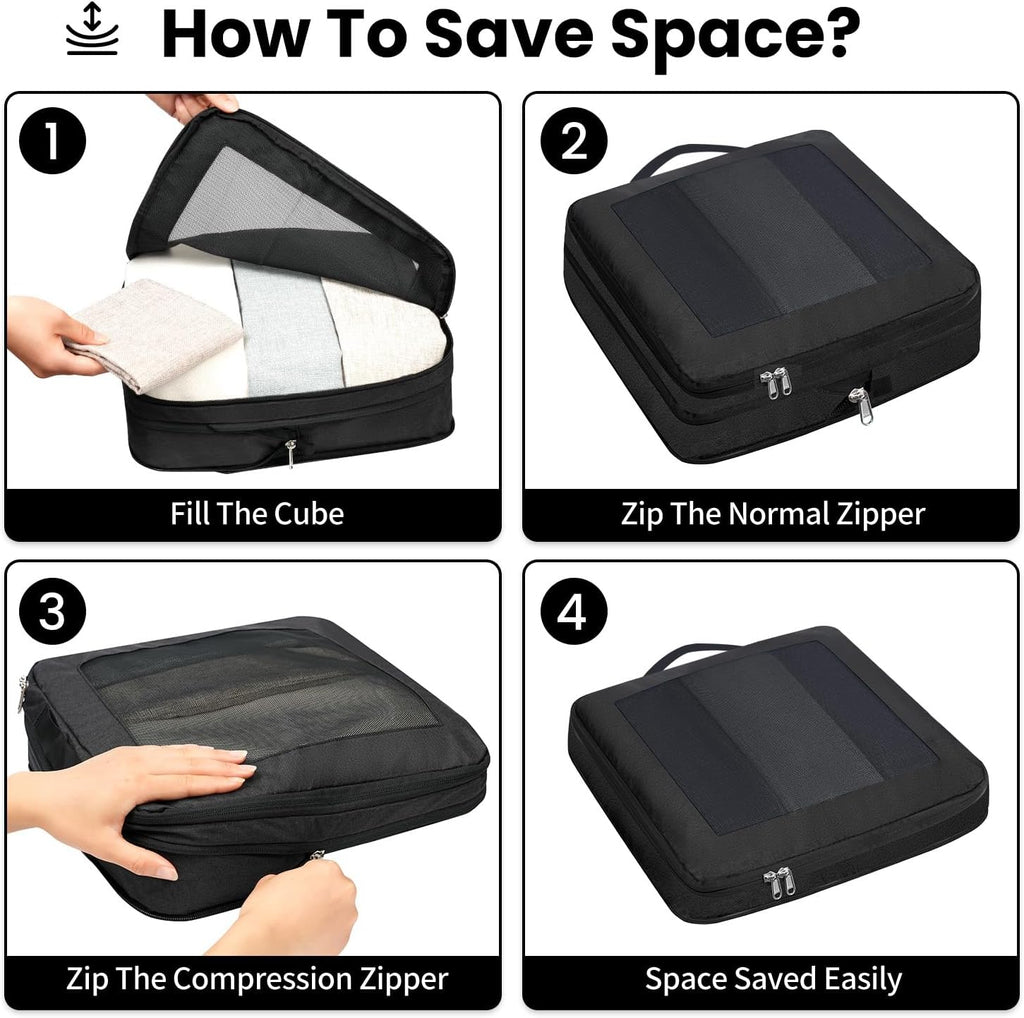 How To Save Space?

1
Fill The Cube

2
Zip The Normal Zipper

3
Zip The Compression Zipper

4
Space Saved Easily