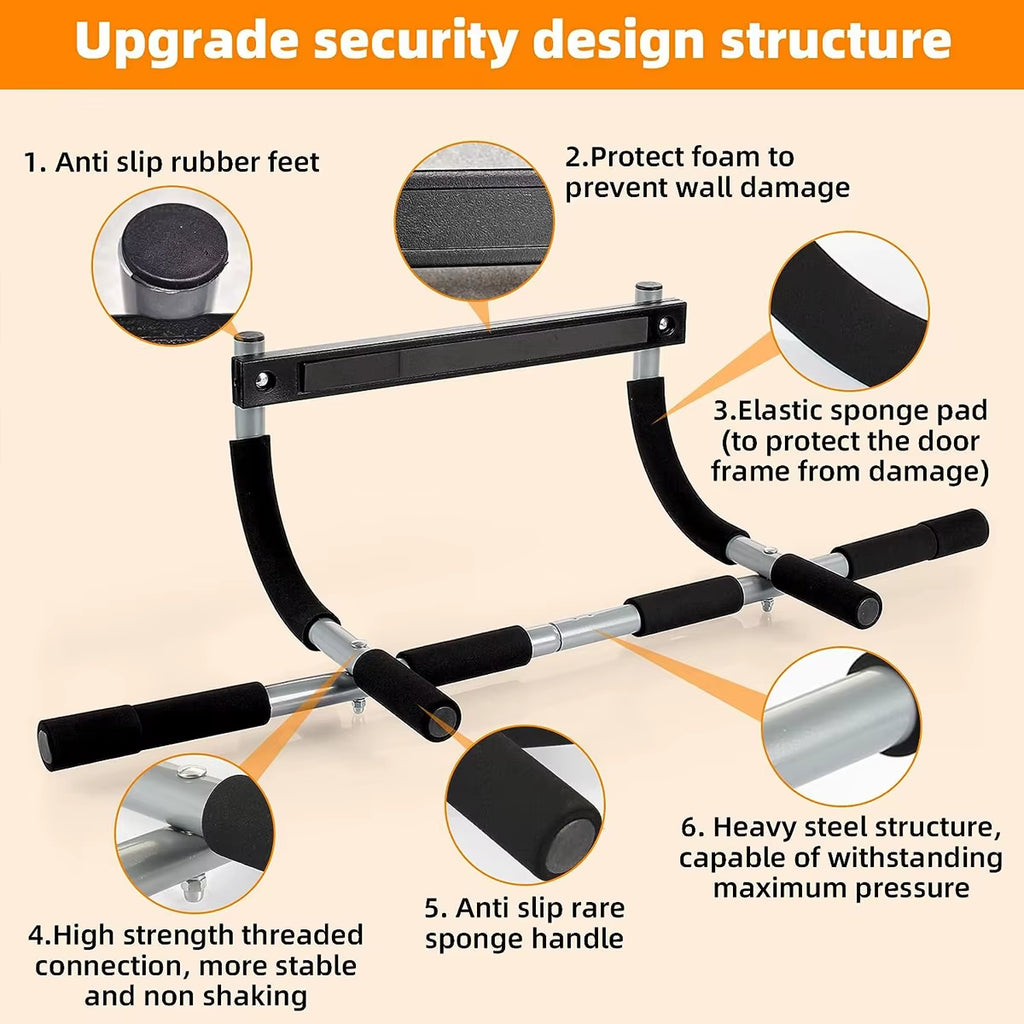 Upgrade security design structure

1. Anti slip rubber feet

2.Protect foam to prevent wall damage

3.Elastic sponge pad (to protect the door frame from damage)

4.High strength threaded connection, more stable and non shaking

5. Anti slip rare sponge handle

6. Heavy steel structure, capable of withstanding maximum pressure