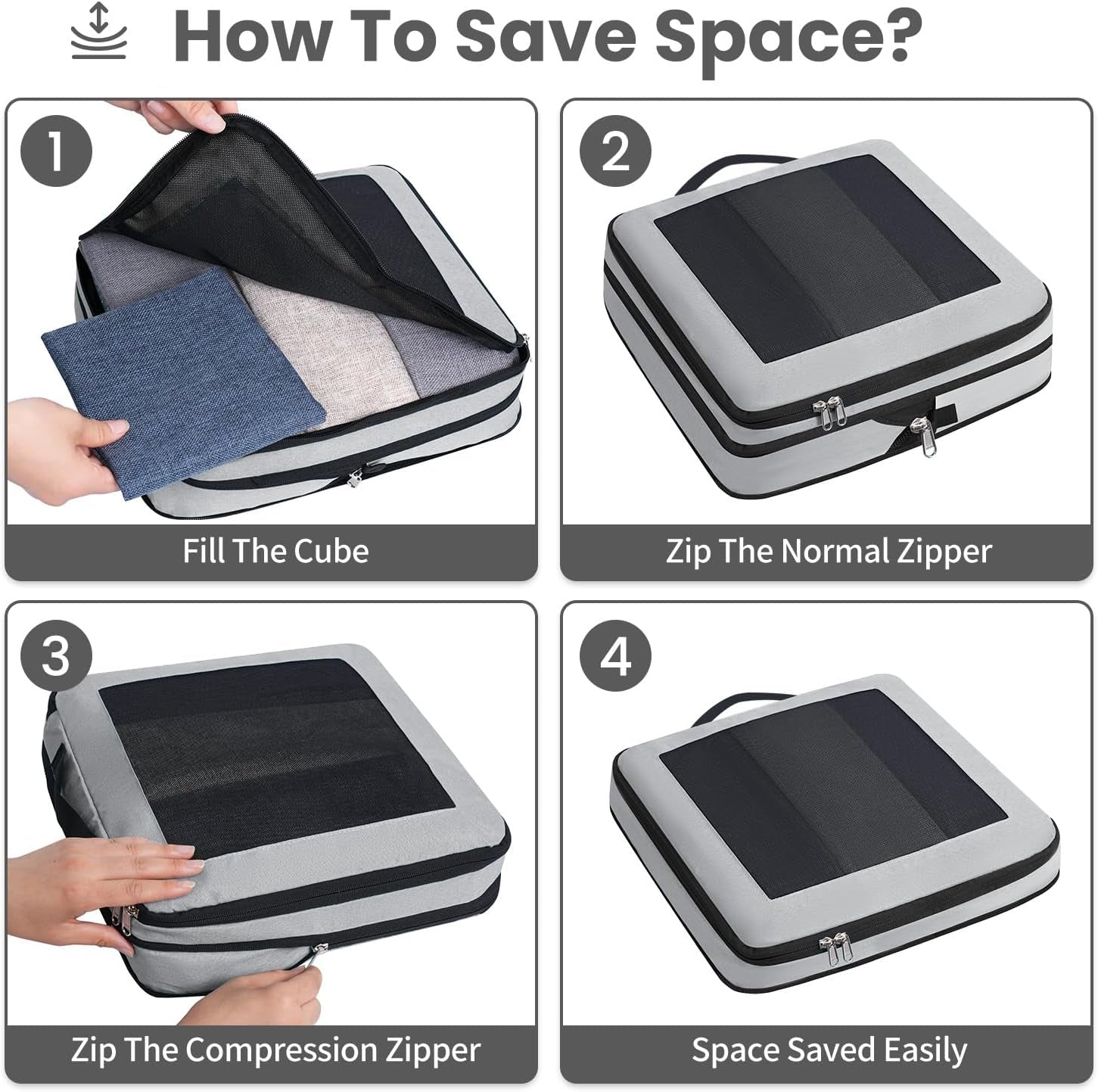 How To Save Space?

1

Fill The Cube

2

Zip The Normal Zipper

3

Zip The Compression Zipper

4

Space Saved Easily