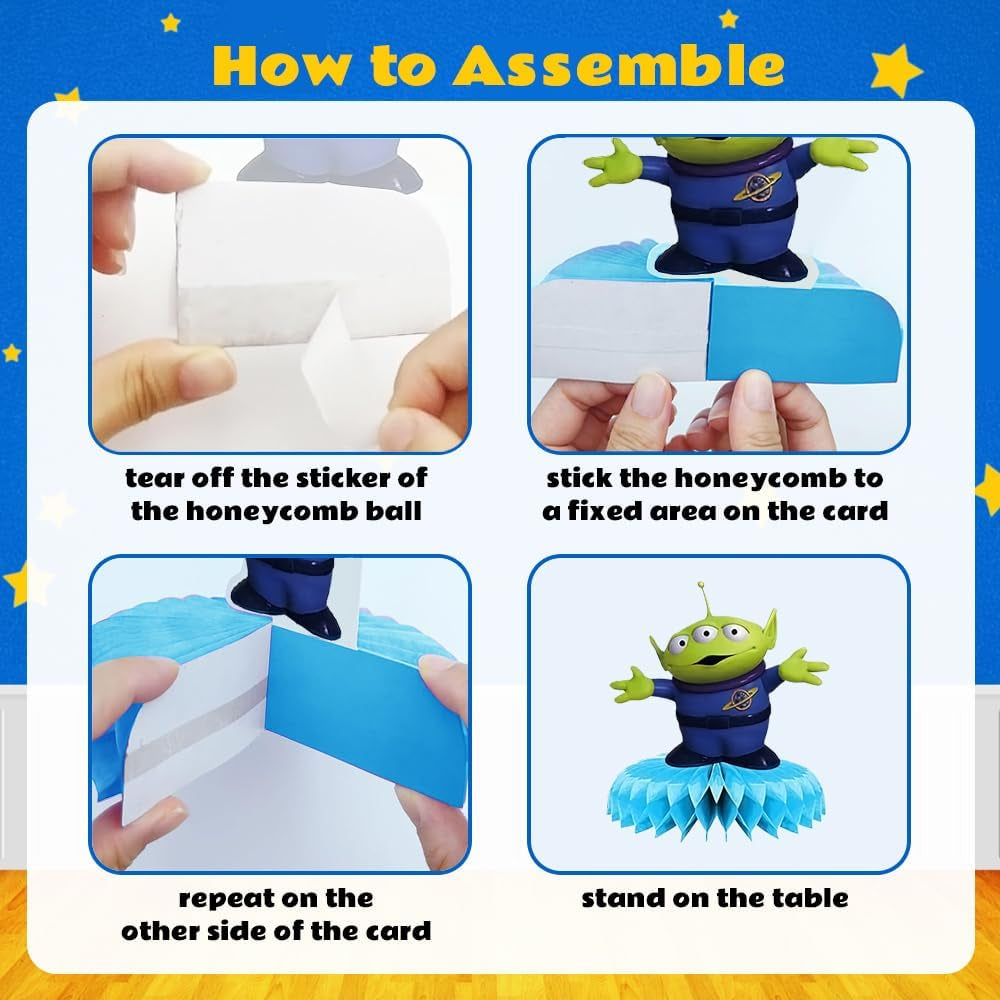 How to Assemble

tear off the sticker of the honeycomb ball

stick the honeycomb to a fixed area on the card

repeat on the other side of the card

stand on the table