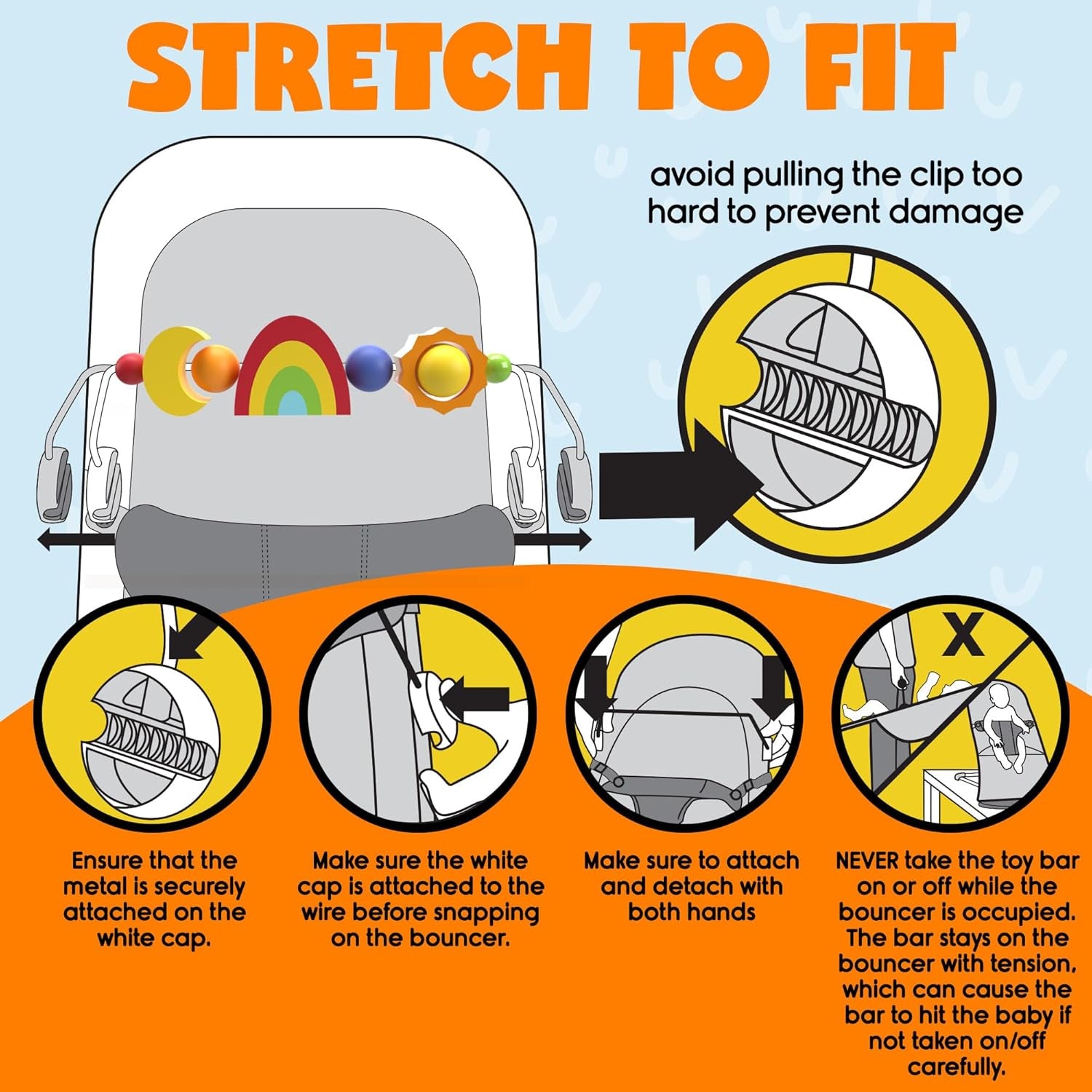 STRETCH TO FIT

avoid pulling the clip too hard to prevent damage

X

Ensure that the metal is securely attached on the white cap.

Make sure the white cap is attached to the wire before snapping on the bouncer.

Make sure to attach and detach with both hands

NEVER take the toy bar on or off while the bouncer is occupied. The bar stays on the bouncer with tension, which can cause the bar to hit the baby if not taken on/off carefully.