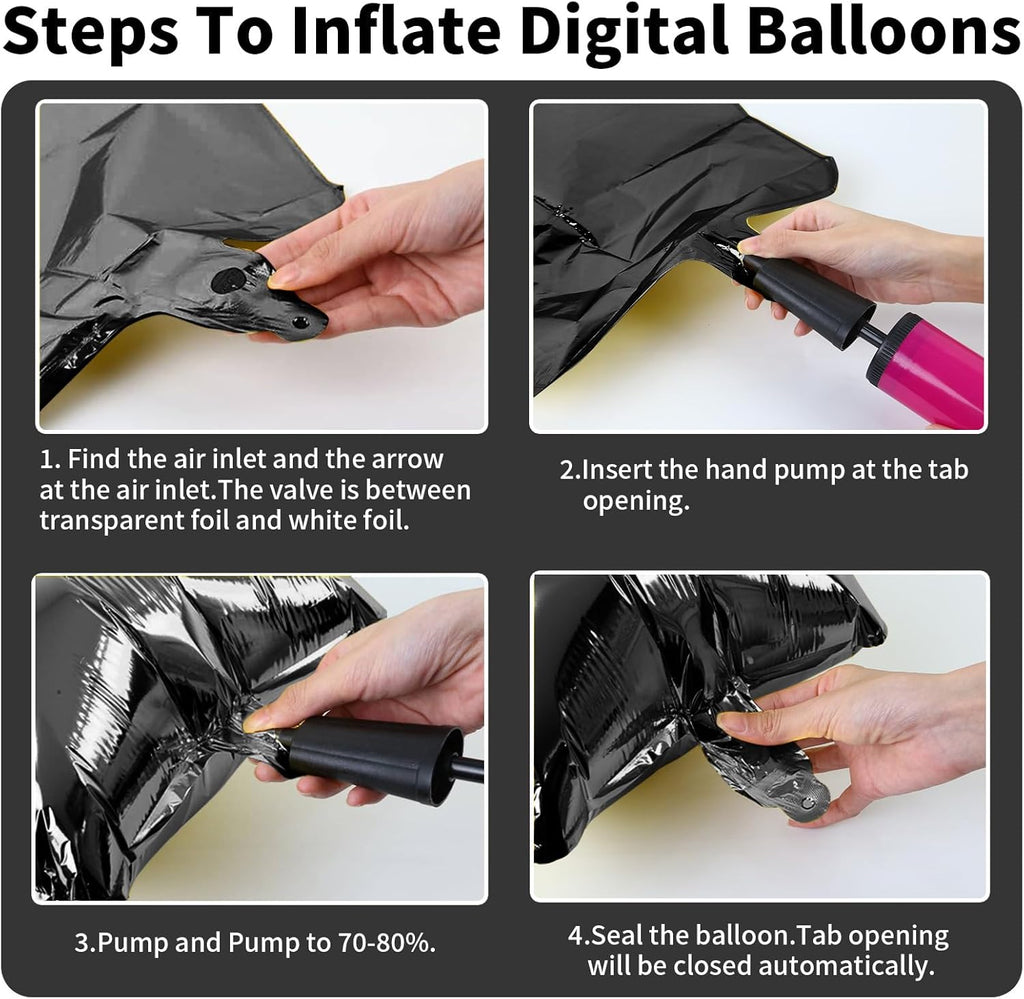 Steps To Inflate Digital Balloons

1. Find the air inlet and the arrow at the air inlet.The valve is between transparent foil and white foil.

2.Insert the hand pump at the tab opening.

3.Pump and Pump to 70-80%.

4.Seal the balloon.Tab opening will be closed automatically.