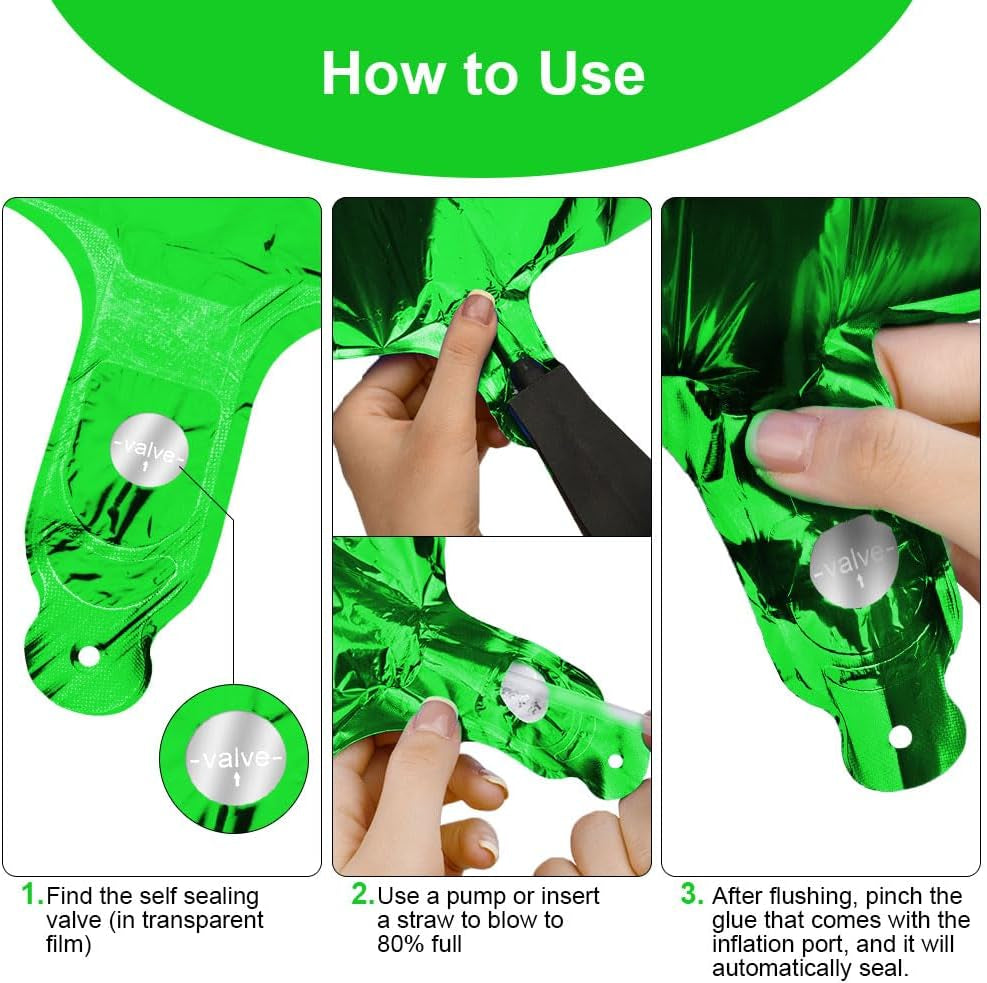 How to Use

-valve-

-valve-

-valve-

1. Find the self sealing valve (in transparent film)

2. Use a pump or insert a straw to blow to 80% full

3. After flushing, pinch the glue that comes with the inflation port, and it will automatically seal.