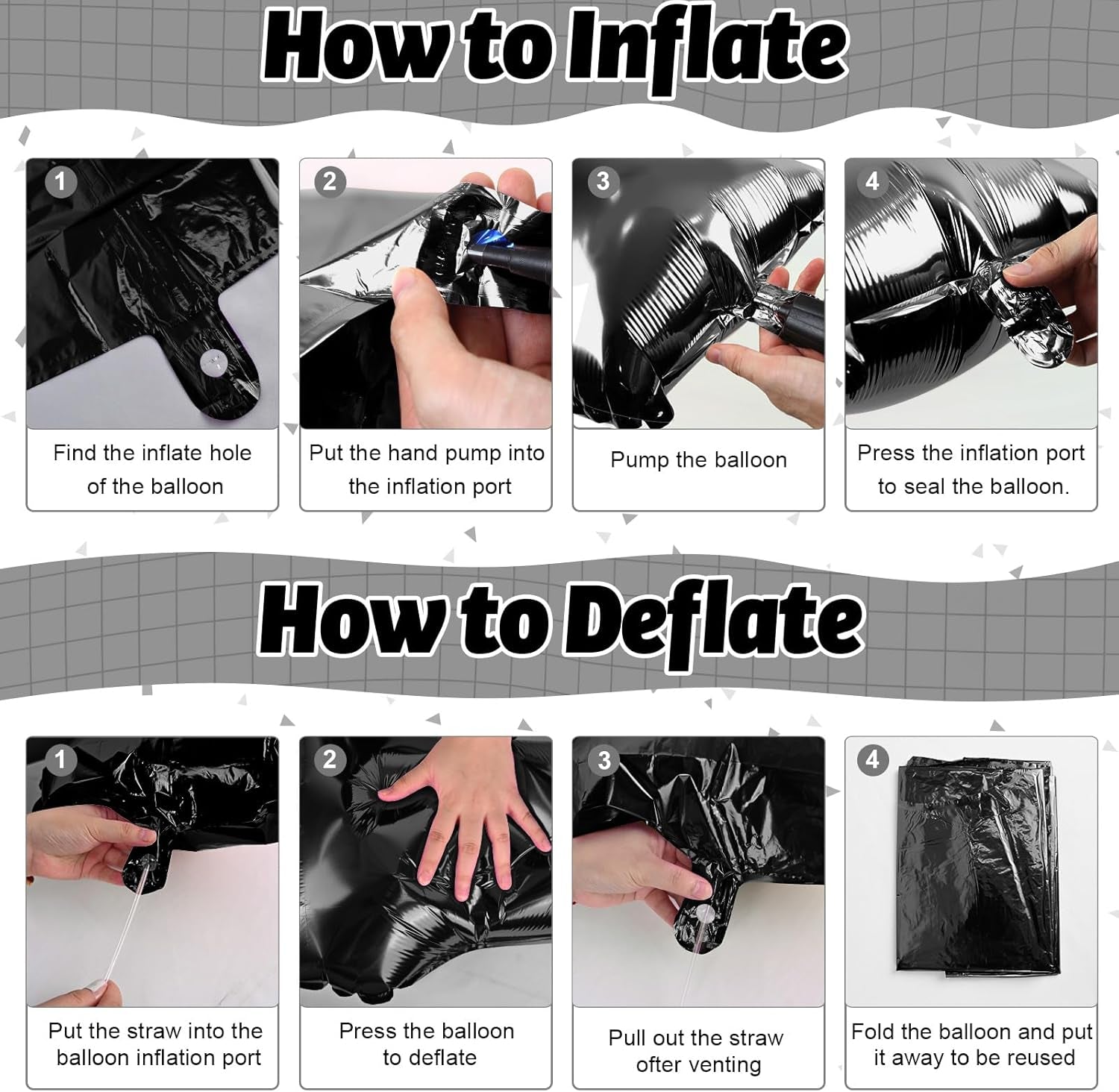 How to Inflate

1
Find the inflate hole of the balloon

2
Put the hand pump into the inflation port

3
Pump the balloon

4
Press the inflation port to seal the balloon.

How to Deflate

1
Put the straw into the balloon inflation port

2
Press the balloon to deflate

3
Pull out the straw ofter venting

4
Fold the balloon and put it away to be reused