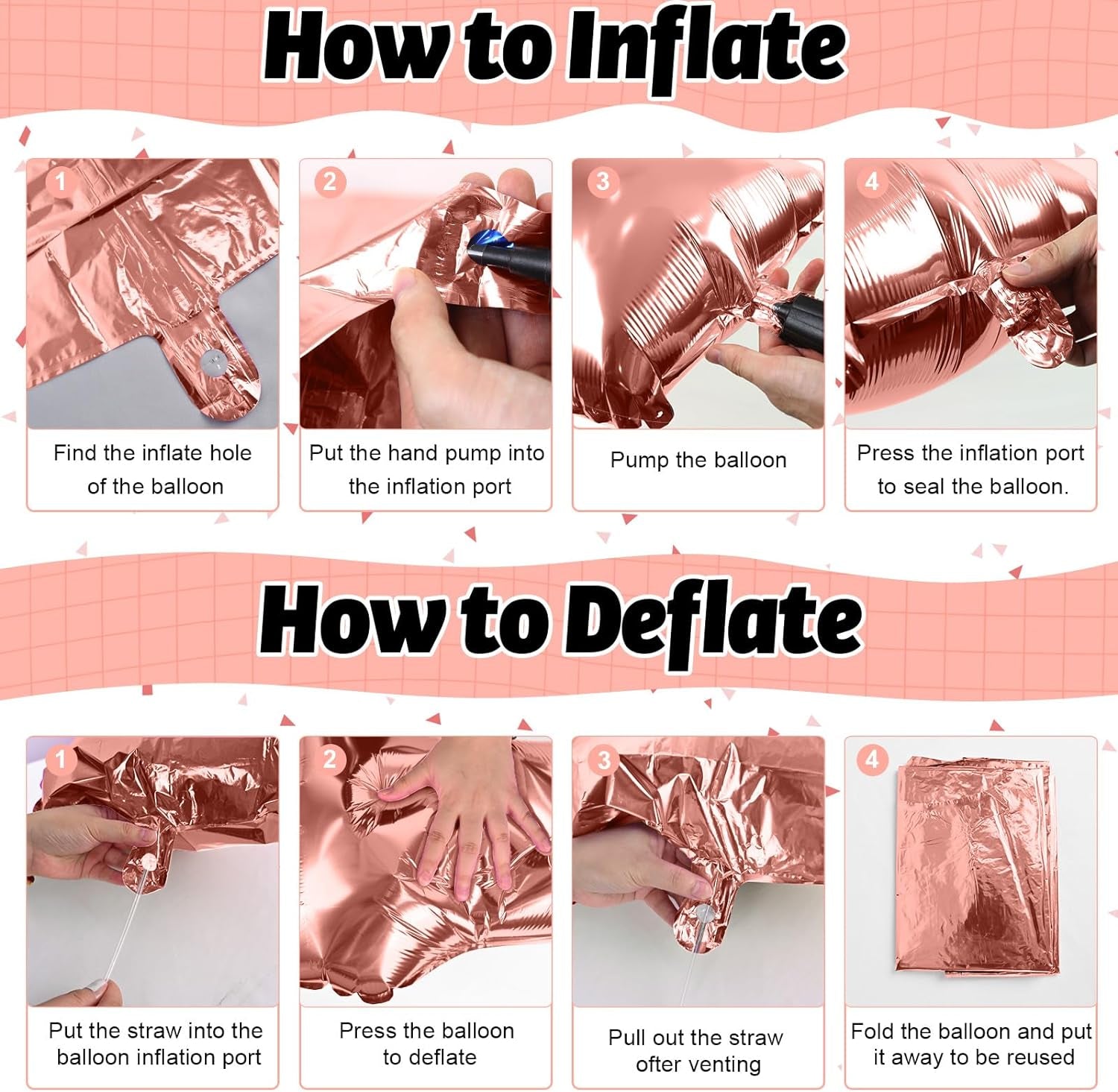 How to Inflate

1
Find the inflate hole of the balloon

2
Put the hand pump into the inflation port

3
Pump the balloon

4
Press the inflation port to seal the balloon.

How to Deflate

1
Put the straw into the balloon inflation port

2
Press the balloon to deflate

3
Pull out the straw ofter venting

4
Fold the balloon and put it away to be reused