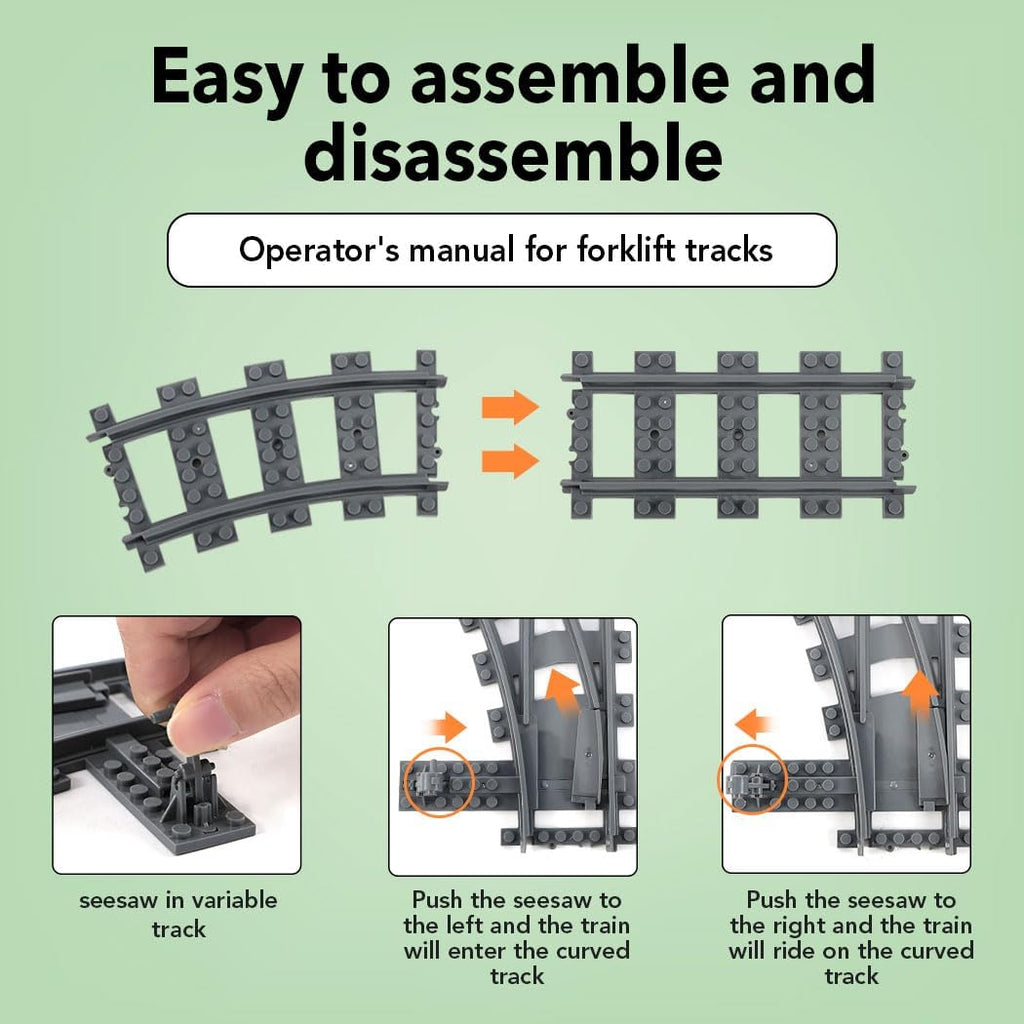 Easy to assemble and disassemble

Operator's manual for forklift tracks

seesaw in variable track

Push the seesaw to the left and the train will enter the curved track

Push the seesaw to the right and the train will ride on the curved track