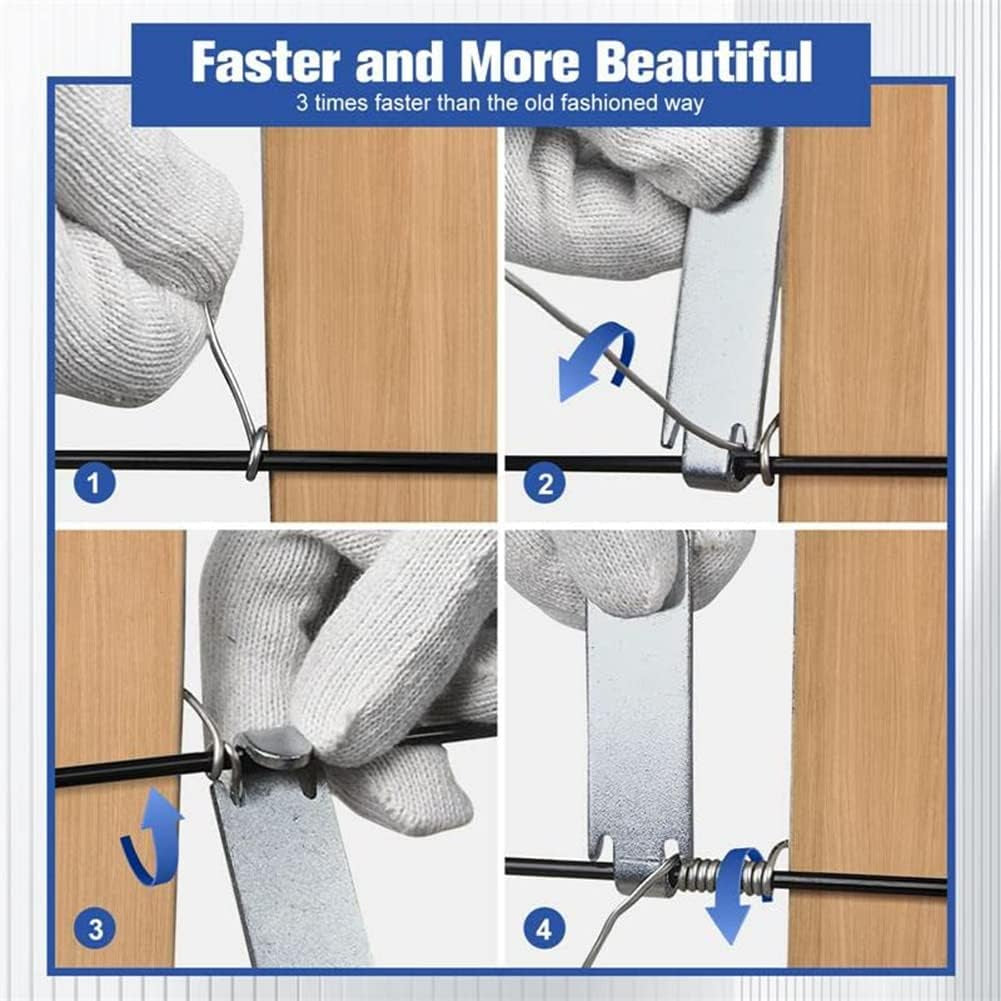 Faster and More Beautiful
3 times faster than the old fashioned way

1

2

3

4