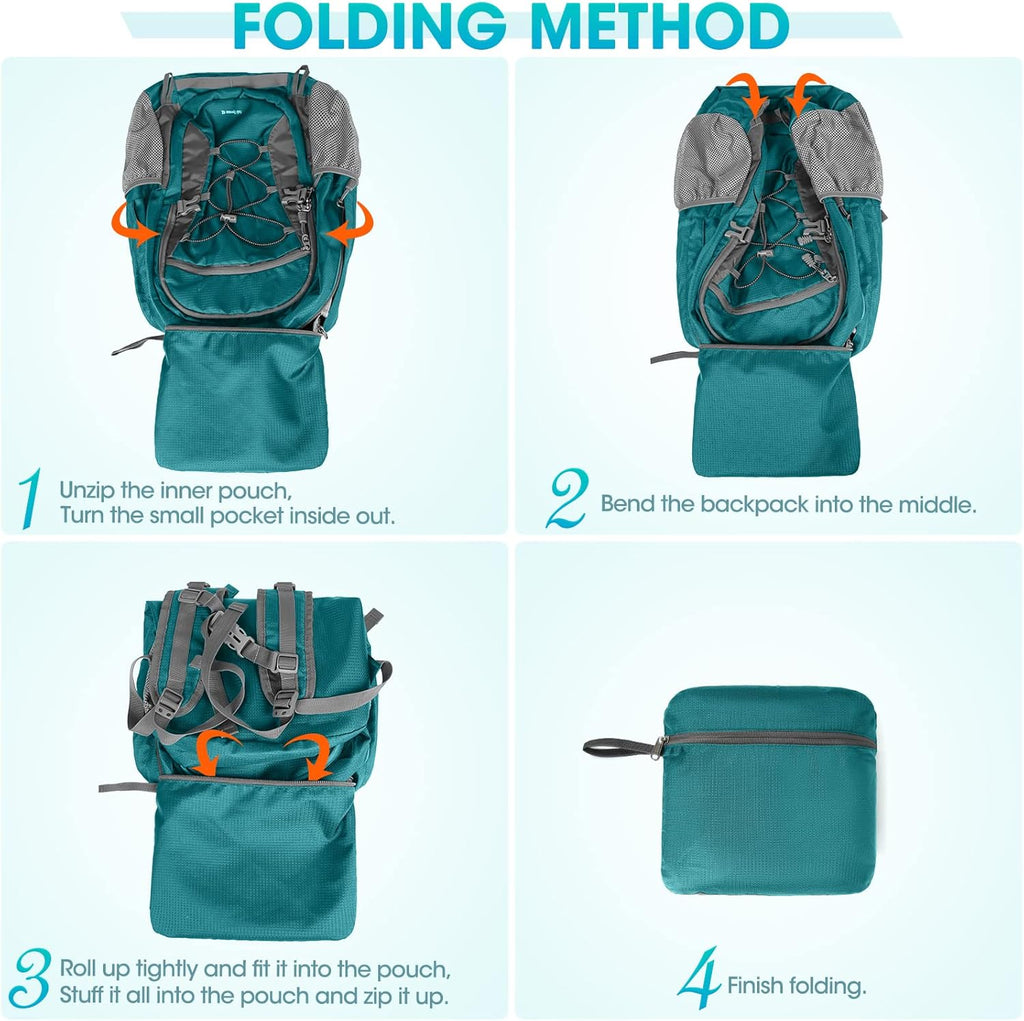 FOLDING METHOD

1 Unzip the inner pouch, Turn the small pocket inside out.

2 Bend the backpack into the middle.

3 Roll up tightly and fit it into the pouch, Stuff it all into the pouch and zip it up.

4 Finish folding.