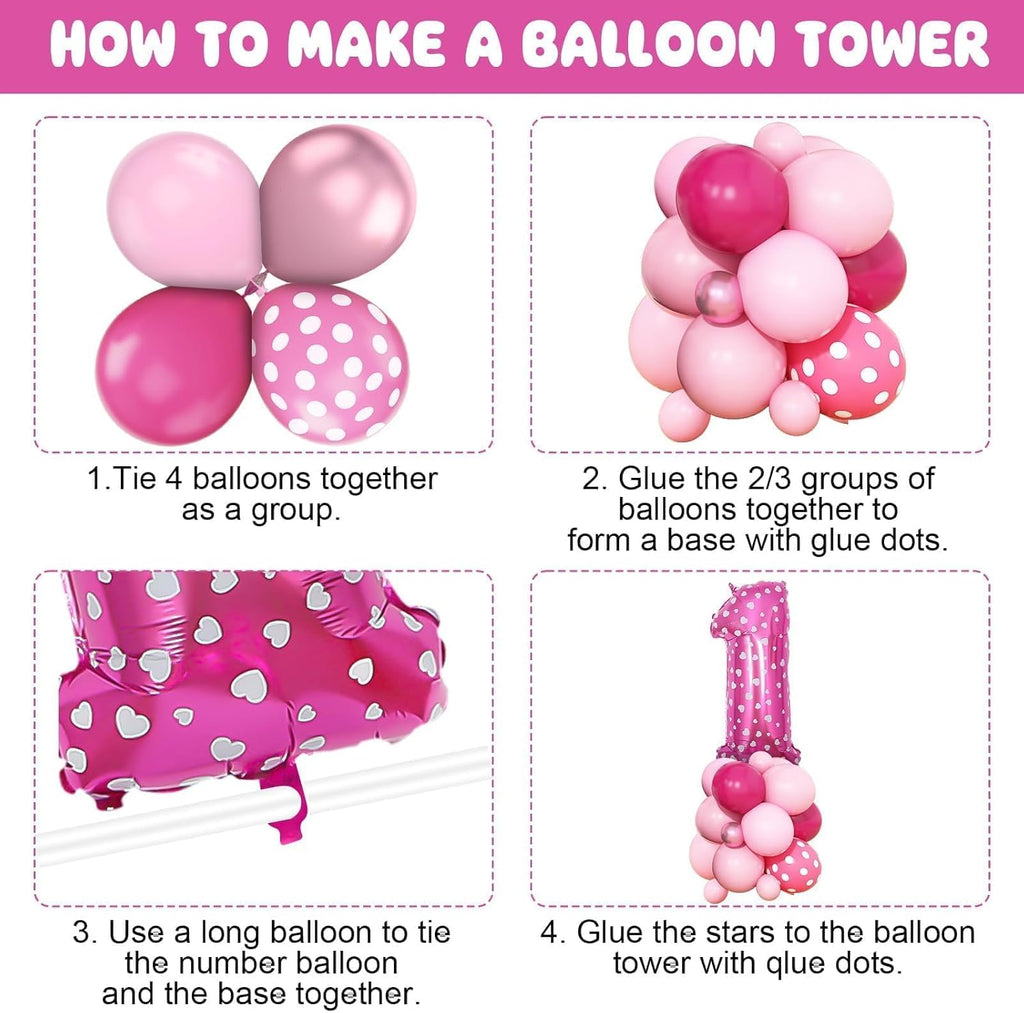 HOW TO MAKE A BALLOON TOWER

1.Tie 4 balloons together as a group.

2. Glue the 2/3 groups of balloons together to form a base with glue dots.

3. Use a long balloon to tie the number balloon and the base together.

4. Glue the stars to the balloon tower with qlue dots.