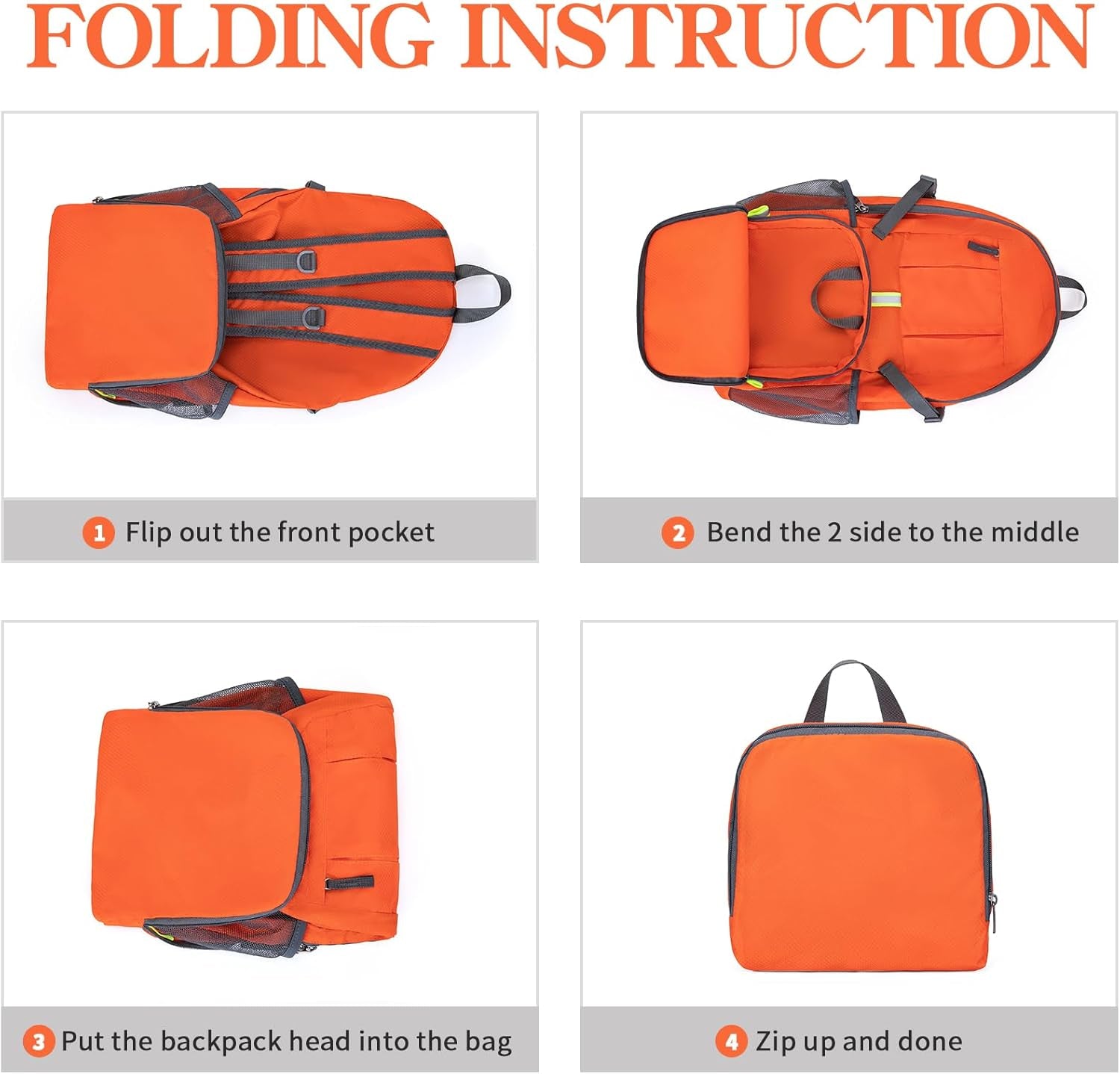 FOLDING INSTRUCTION

1 Flip out the front pocket

2 Bend the 2 side to the middle

3 Put the backpack head into the bag

4 Zip up and done