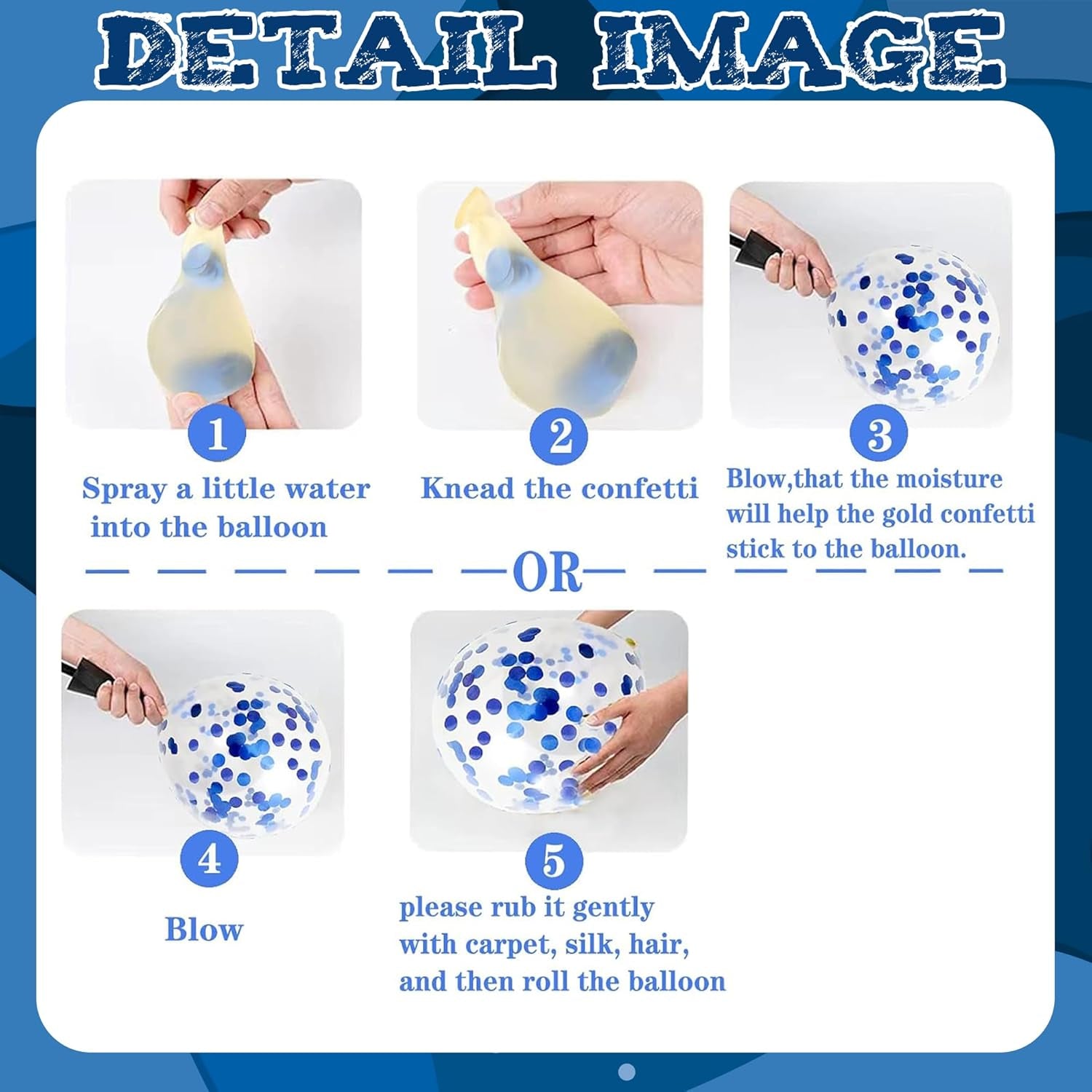 DETAIL IMAGE

1
Spray a little water into the balloon

2
Knead the confetti

3
Blow,that the moisture will help the gold confetti stick to the balloon.

OR

4
Blow

5
please rub it gently with carpet, silk, hair, and then roll the balloon