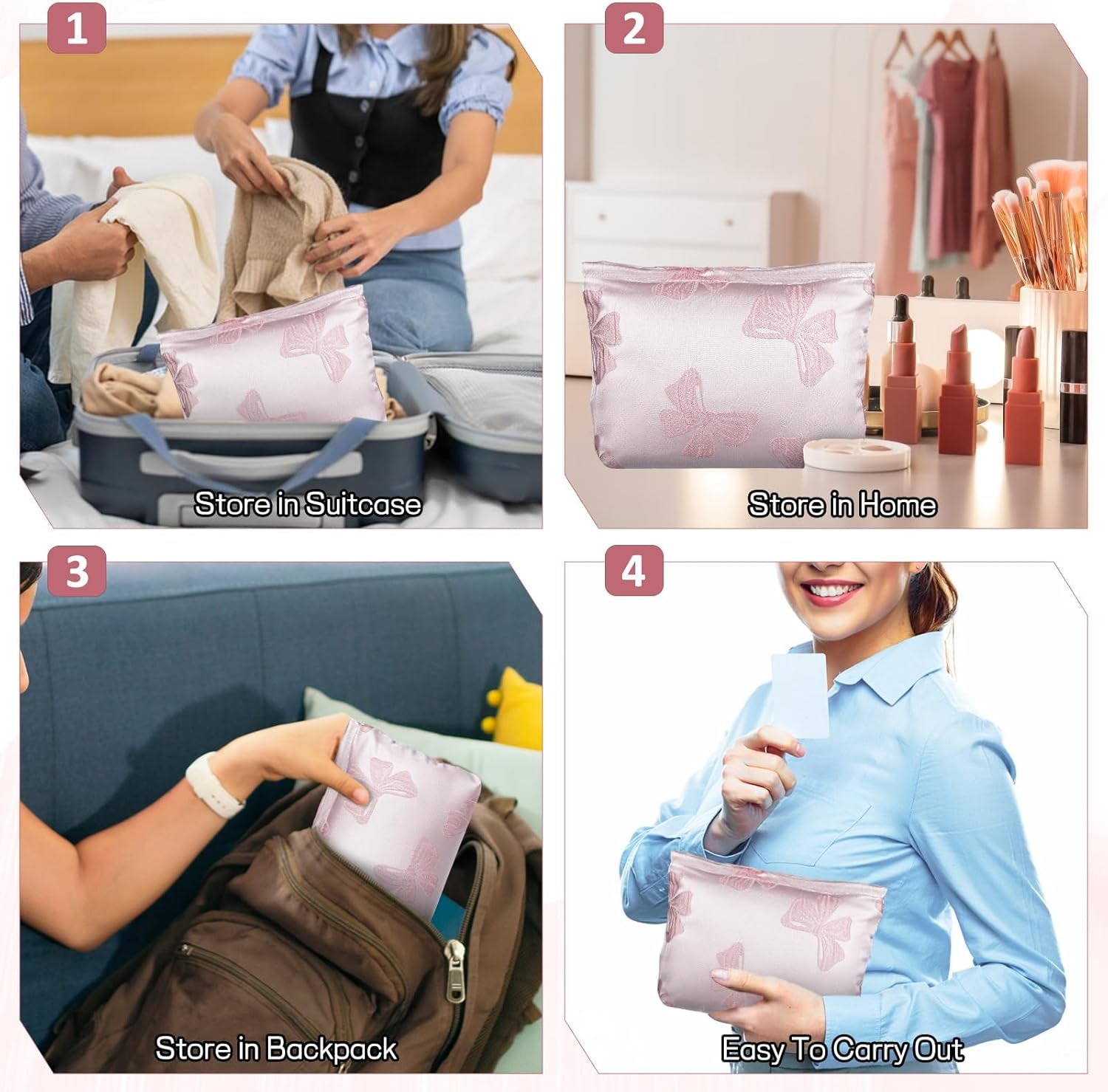 1
Store in Suitcase

2
Store in Home

3
Store in Backpack

4
Easy To Carry Out