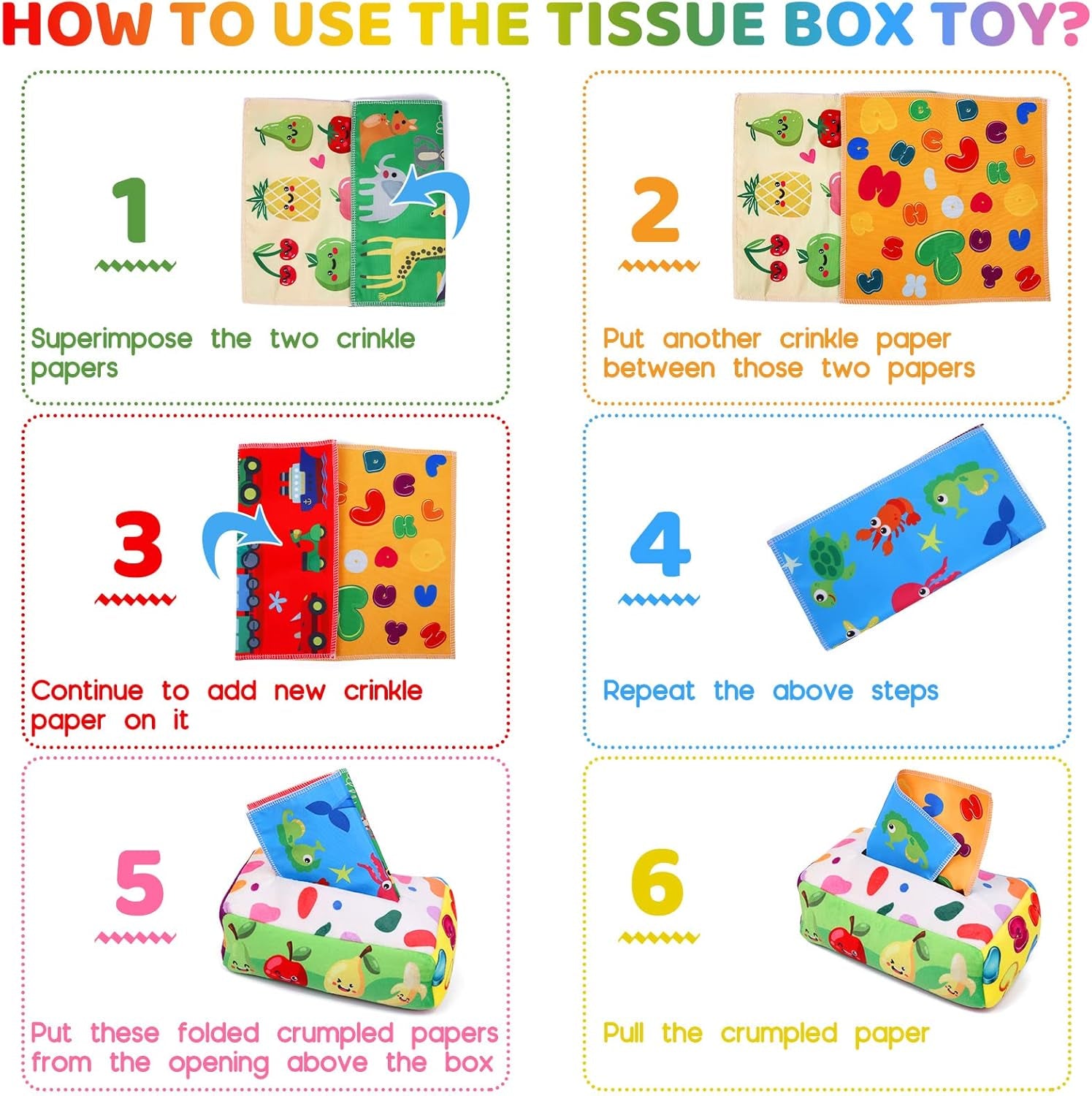 HOW TO USE THE TISSUE BOX TOY?

1

Superimpose the two crinkle papers

2

Put another crinkle paper between those two papers

3

Continue to add new crinkle paper on it

4

Repeat the above steps

5

Put these folded crumpled papers from the opening above the box

6

Pull the crumpled paper