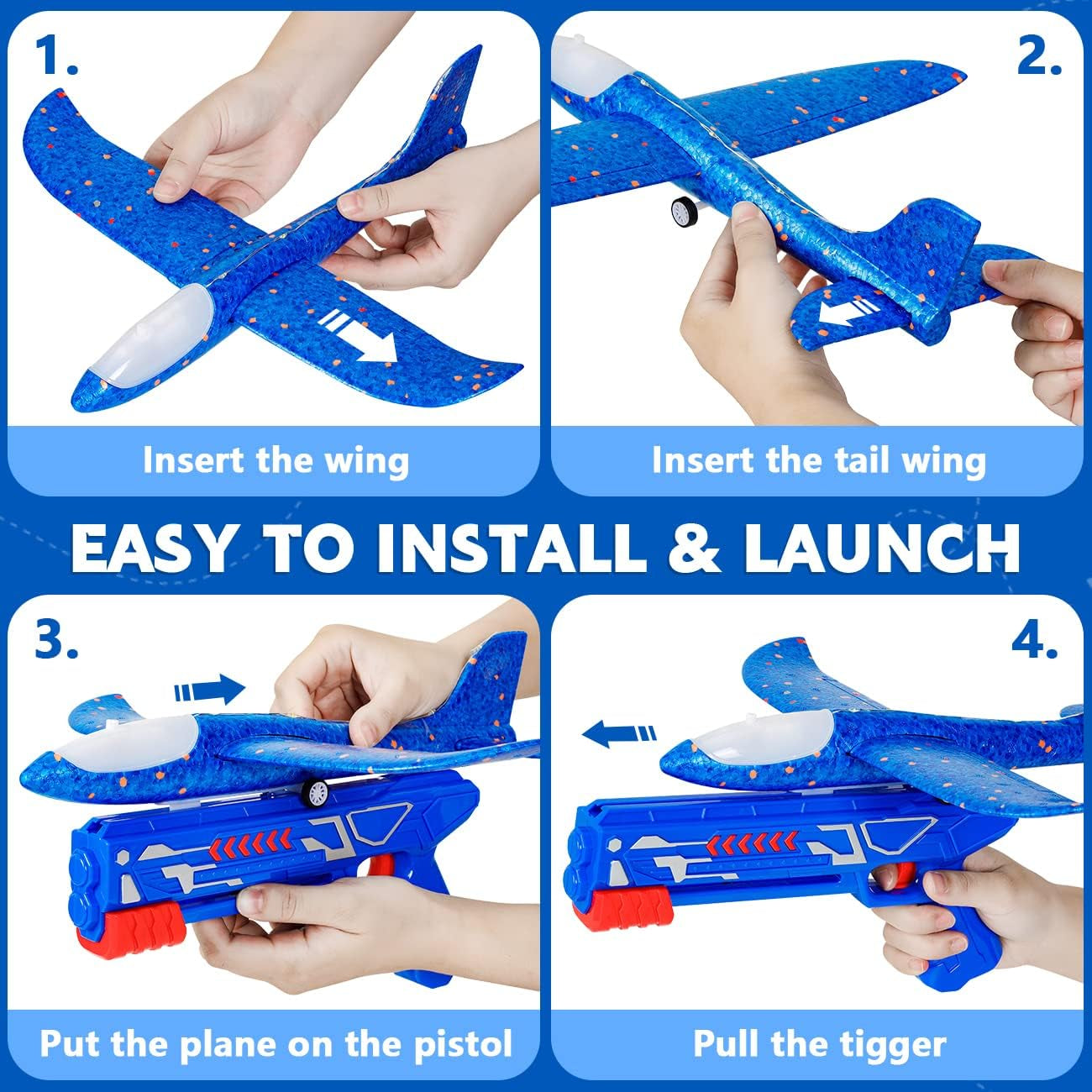 1.

Insert the wing

2.

Insert the tail wing

EASY TO INSTALL & LAUNCH

3.

Put the plane on the pistol

4.

Pull the tigger